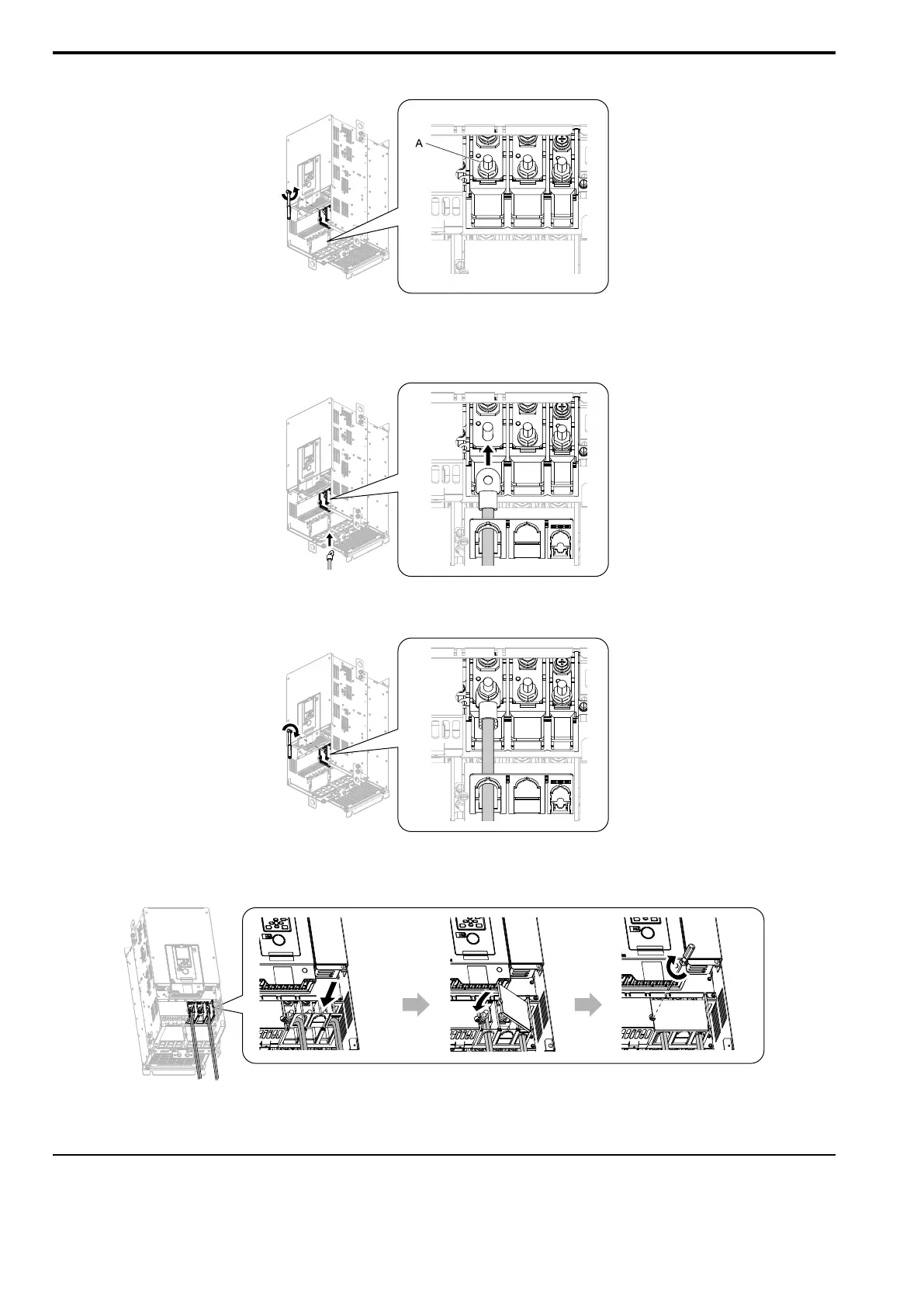 A