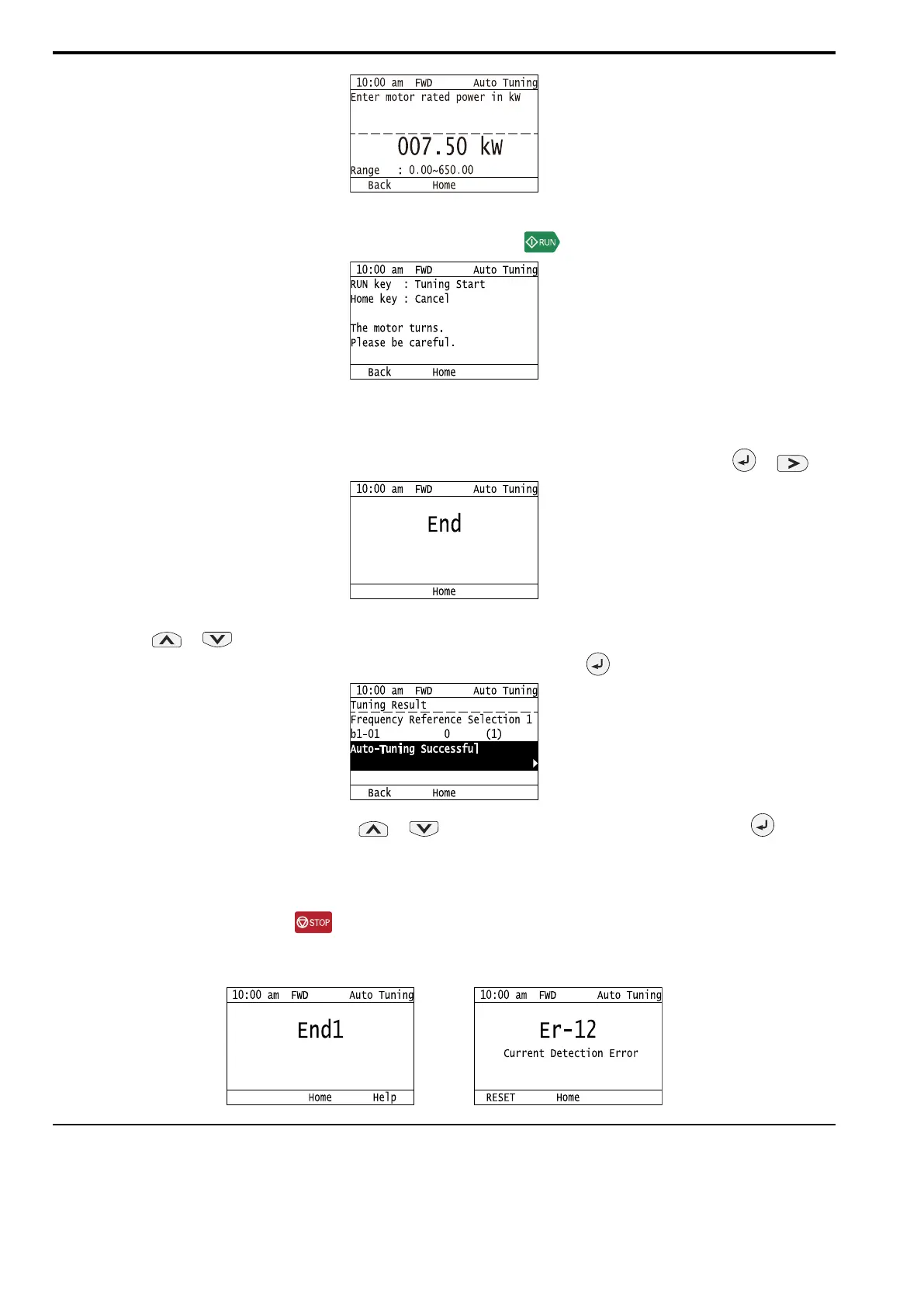 10:00 am FWD Auto Tuning
Enter motor rated power in kW
007.50 kW
Range : 0.00~650.00
Back Home

RUN

10:00 am FWD Auto Tuning
RUN key : Tuning Start
Home key : Cancel

The motor turns.
Please be careful.
Back Home

10:00 am FWD Auto Tuning
End
Home

10:00 am FWD Auto Tuning
Tuning Result
Frequency Reference Selection 1
b1-01 0 (1)
Auto-Tuning Successful
Back Home

STOP

10:00 am FWD Auto Tuning
End1
Home Help

10:00 am FWD Auto Tuning
Er-12
Current Detection Error
RESET Home