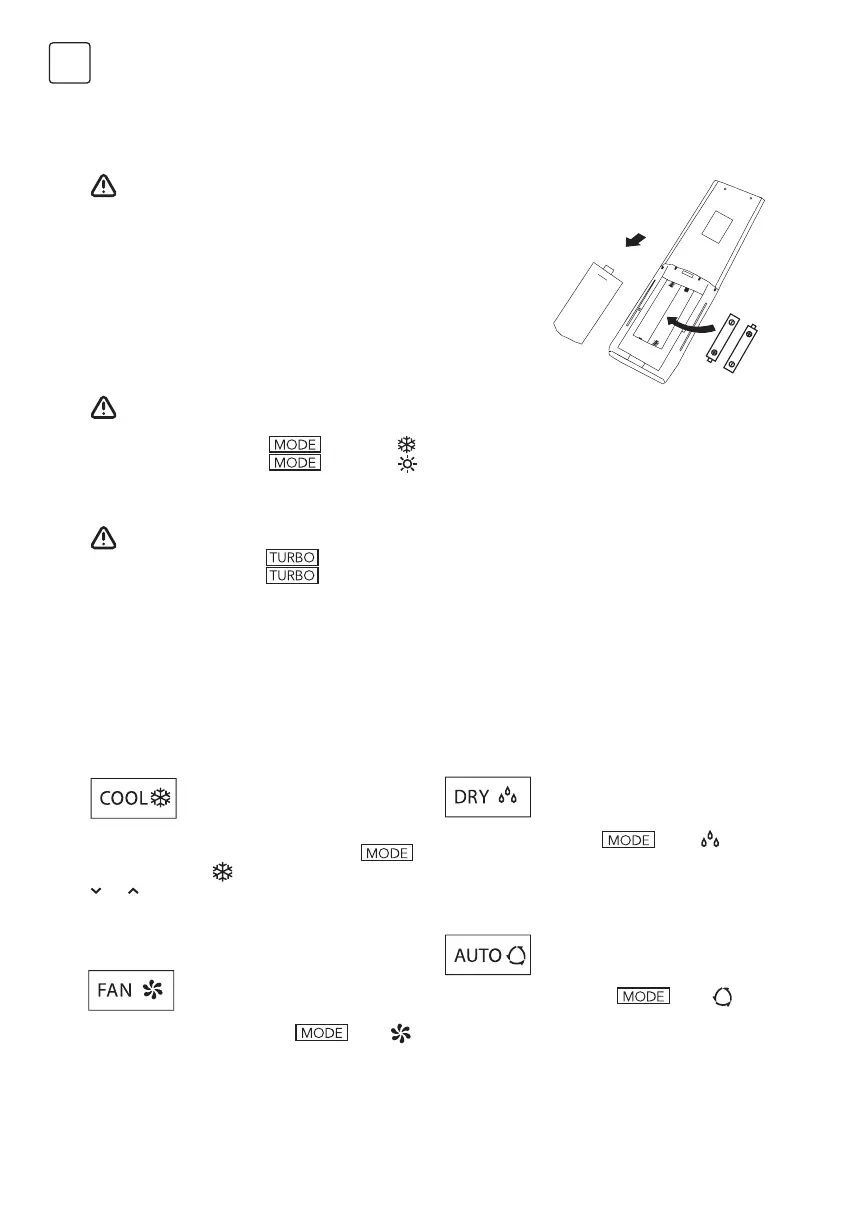 MODE

MODE

TURBO

TURBO

COOL

DRY

MODE

MODE

AUTO

FAN

MODE

MODE