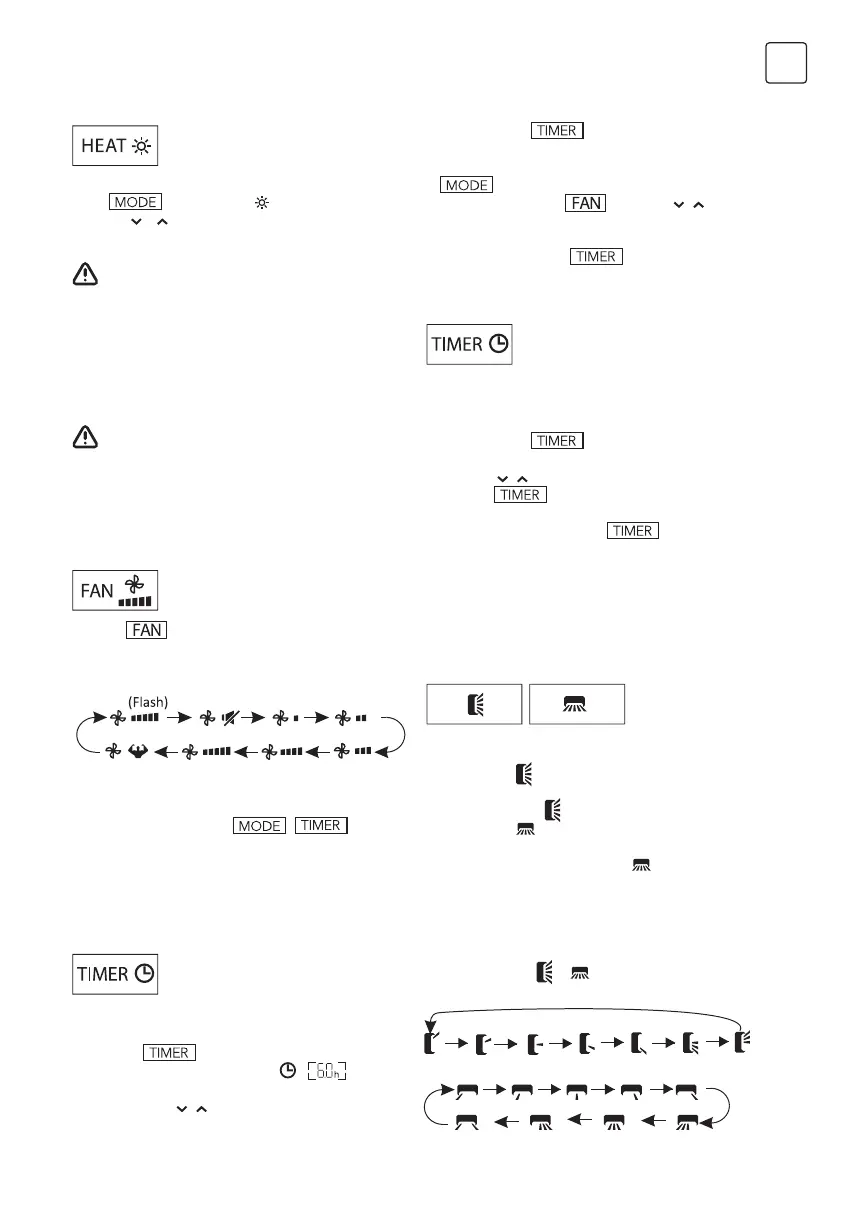 HEAT

MODE

TIMER

MODE

FAN

TIMER

TIMER

TIMER

TIMER

TIMER

FAN

FAN

(Flash)

MODE TIMER

TIMER

TIMER

60h