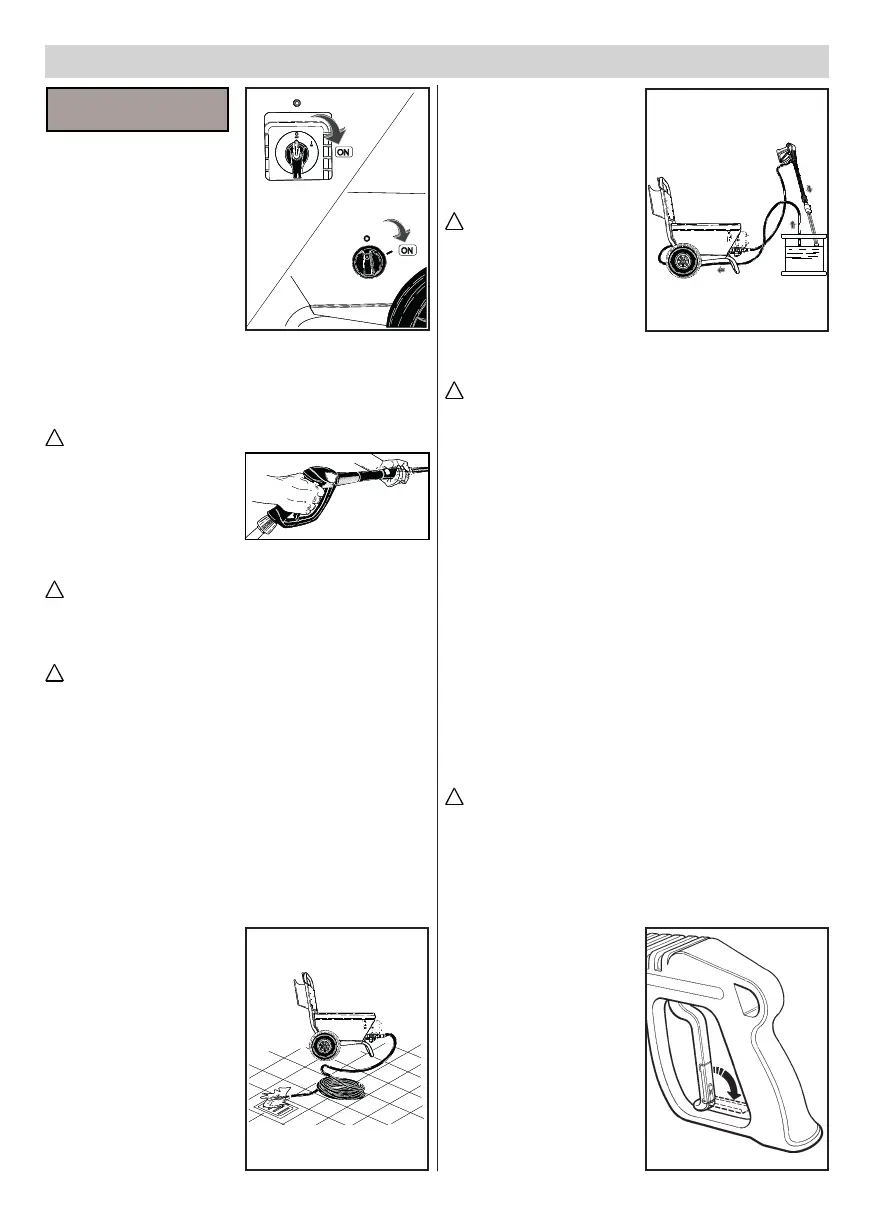 ON

ON