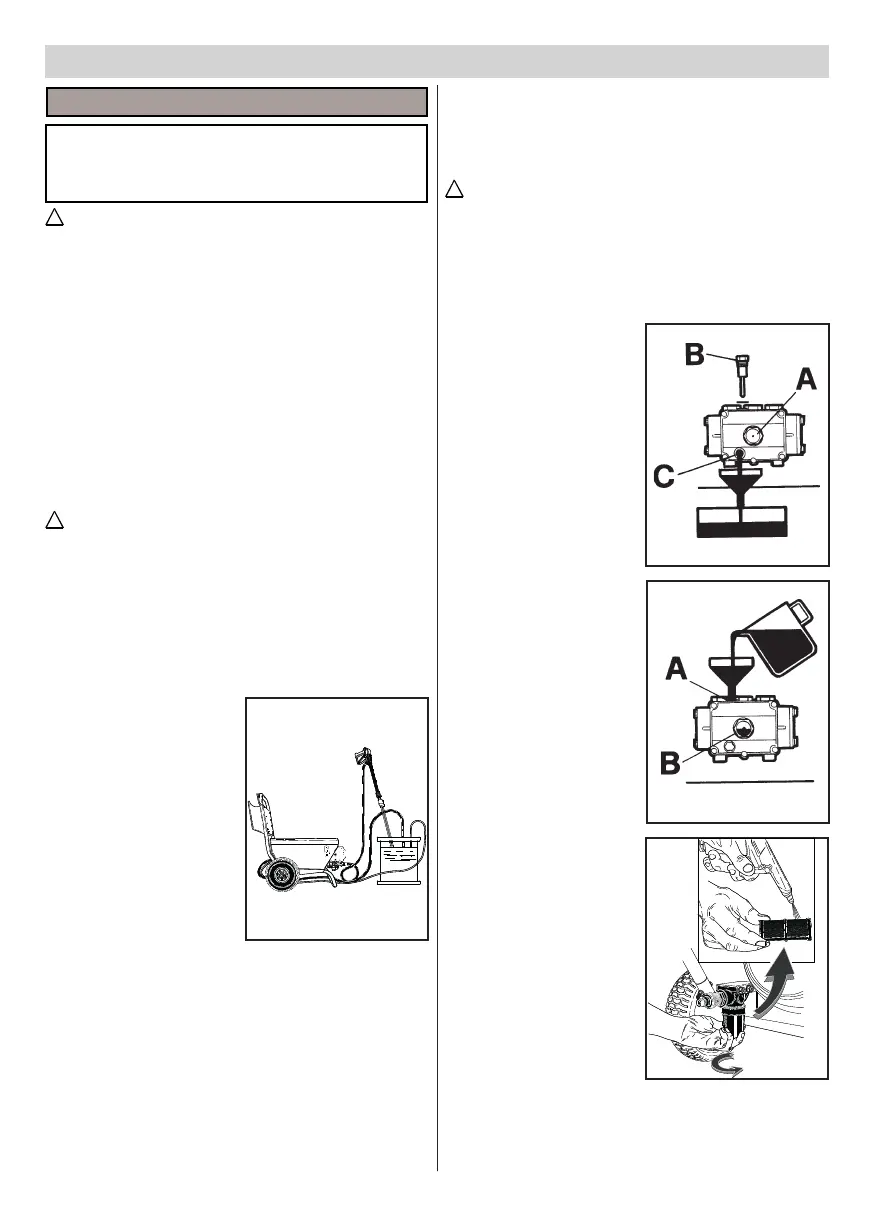 B
A
C

A
B