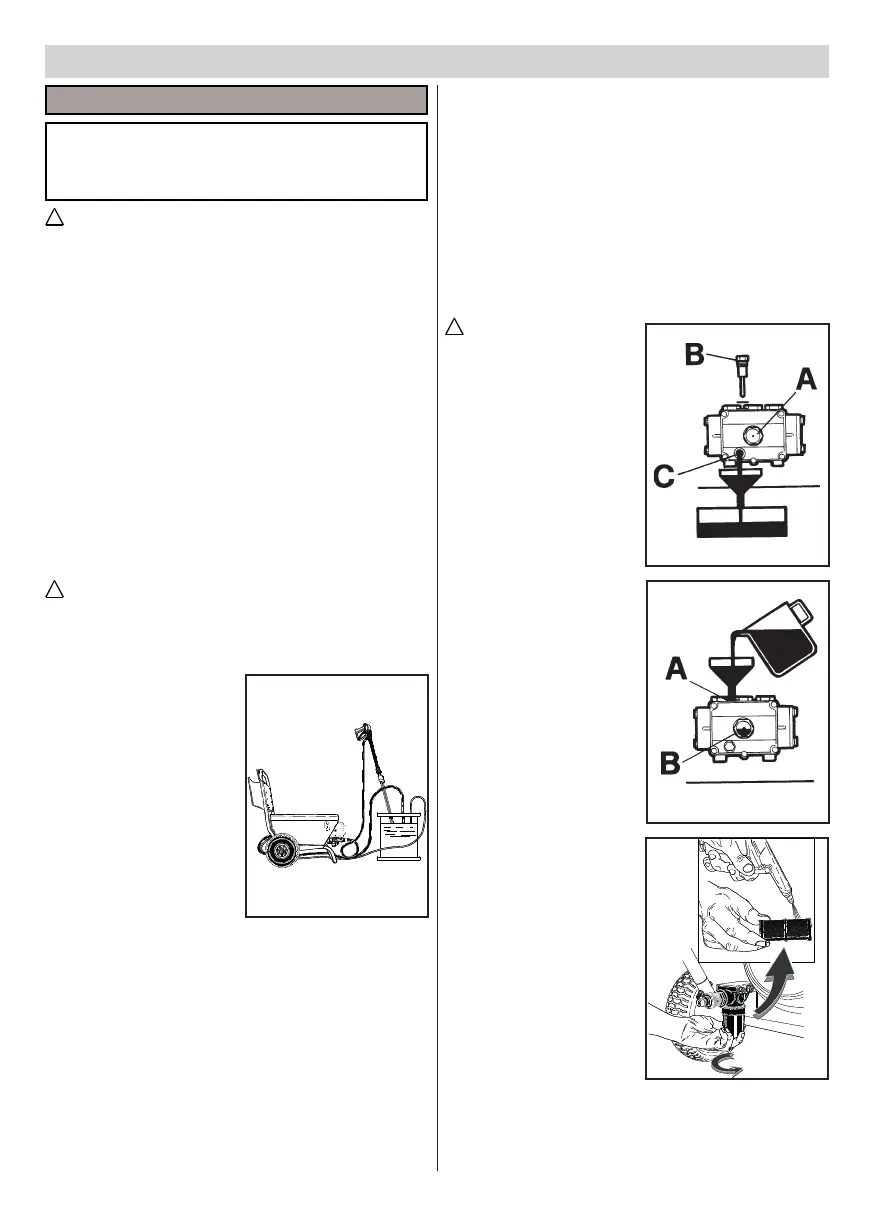 B
A
C
A
B