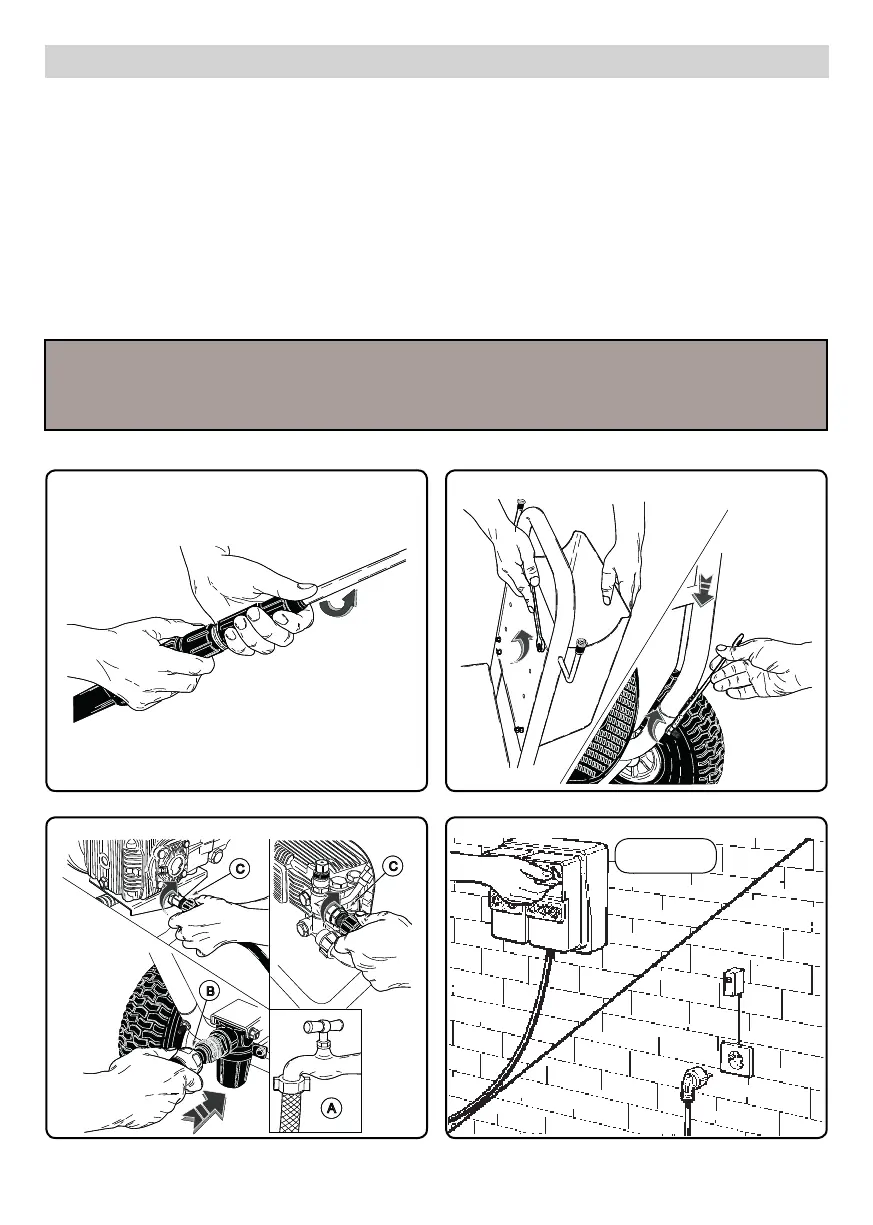 C

C

B

A