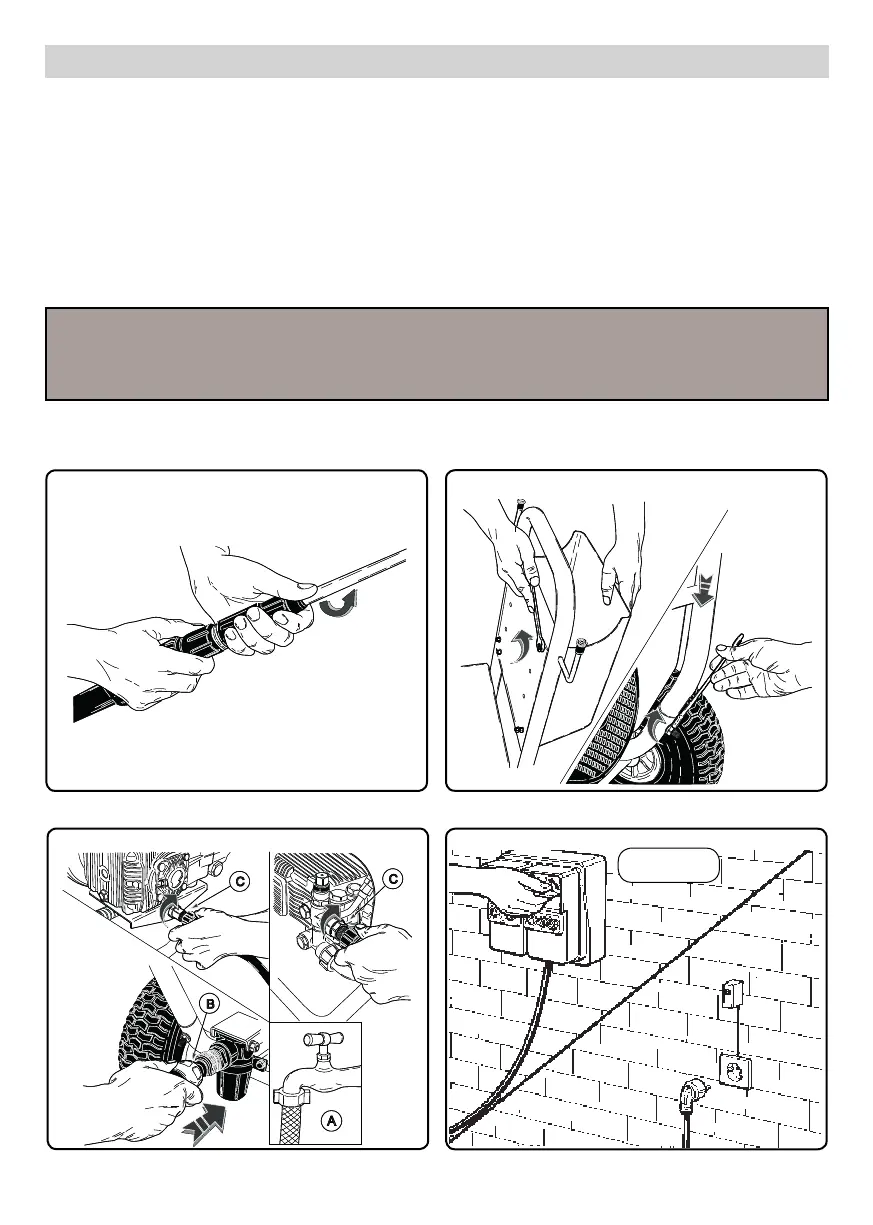 C

C

B

A