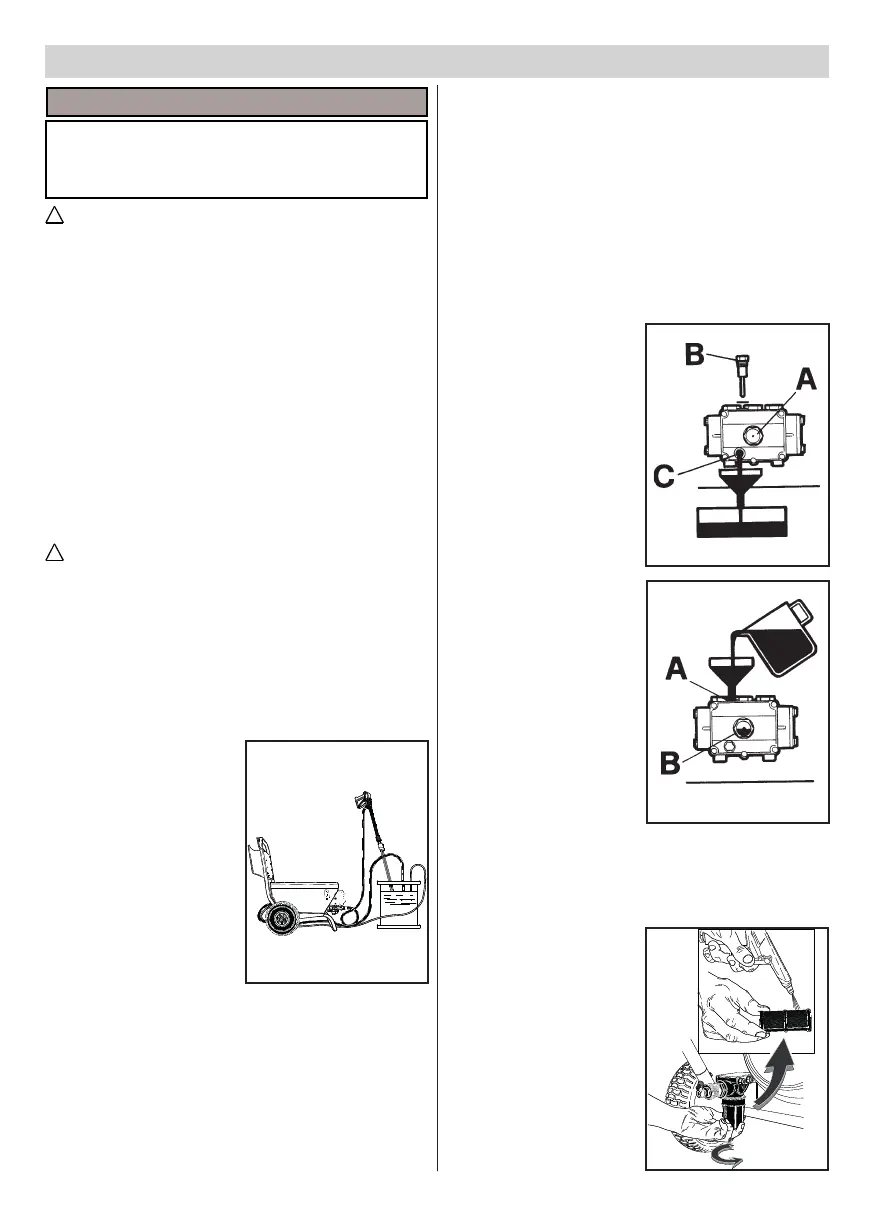 B

A

C

A

B