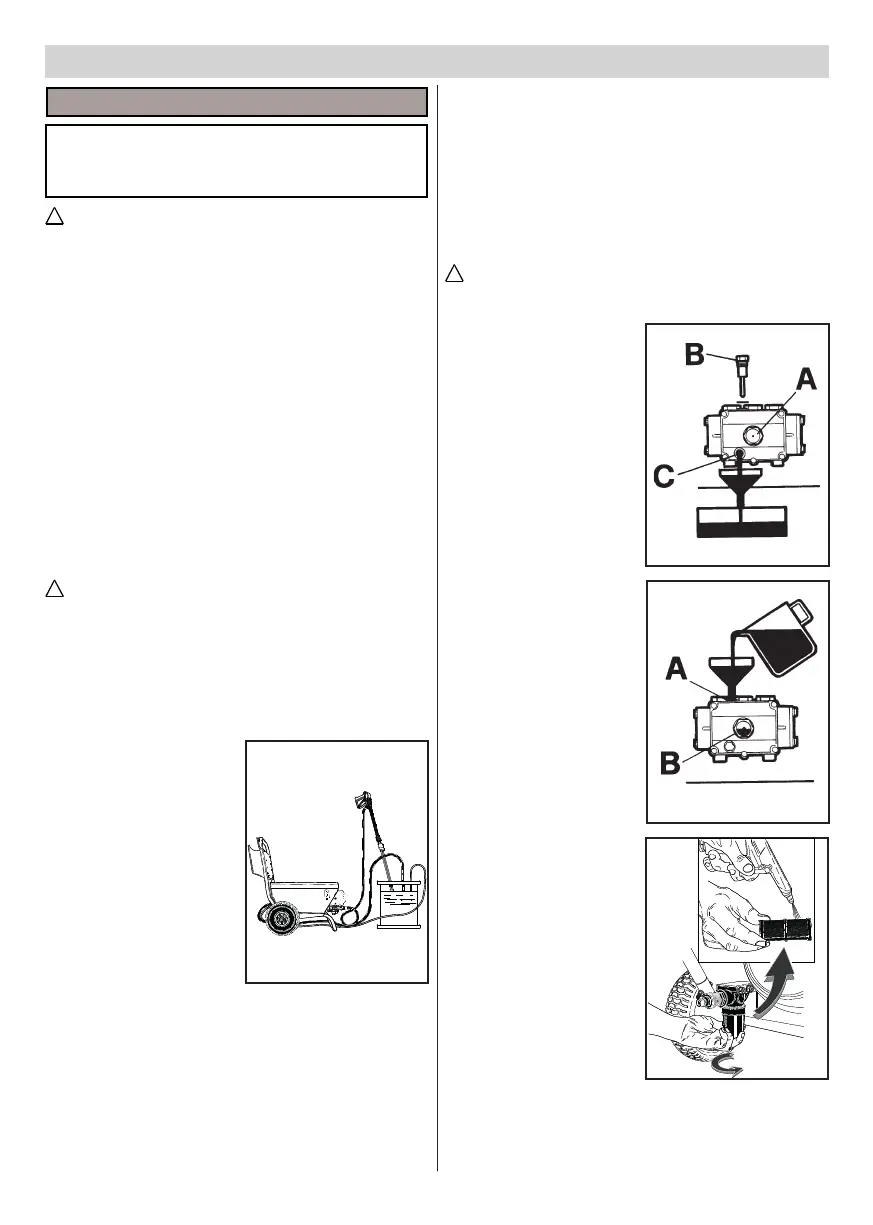 B

A

C

A

B