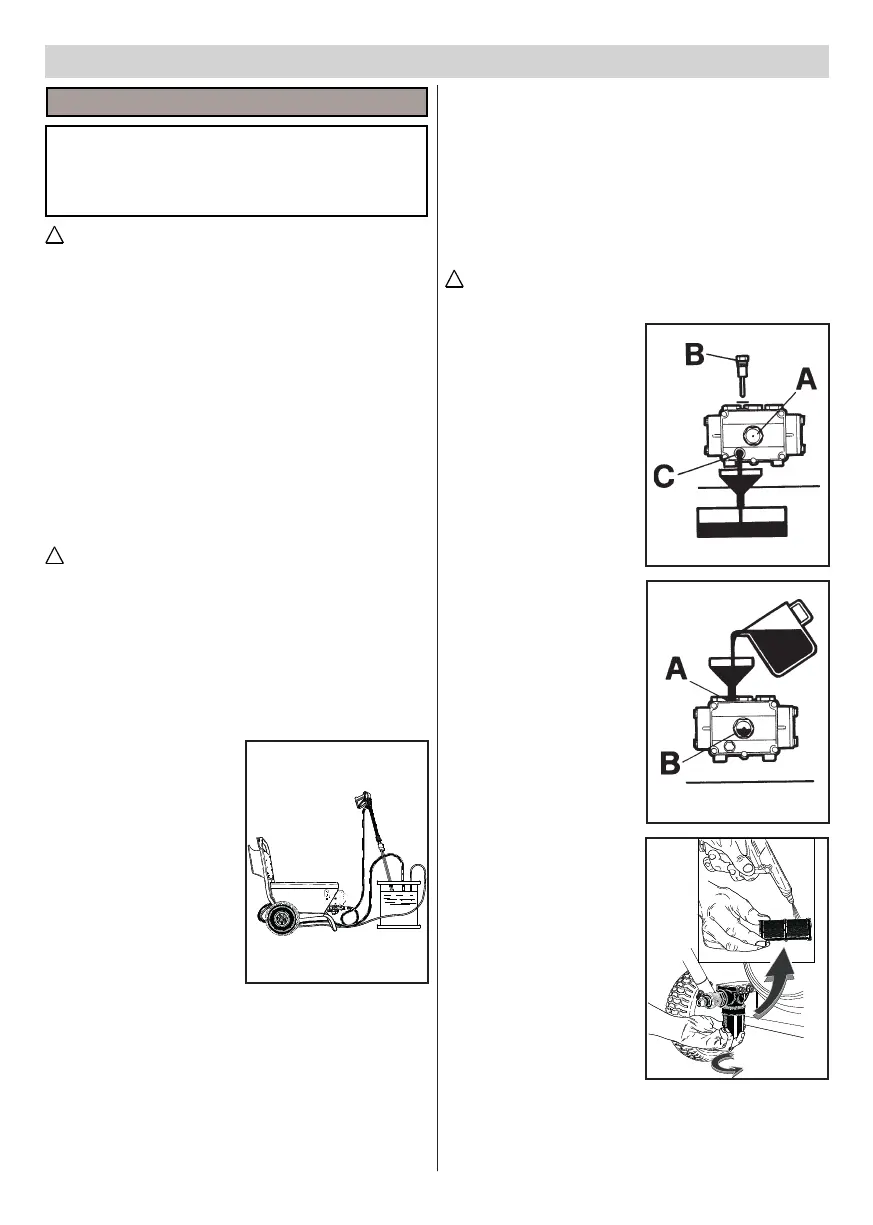 B

A

C

A

B