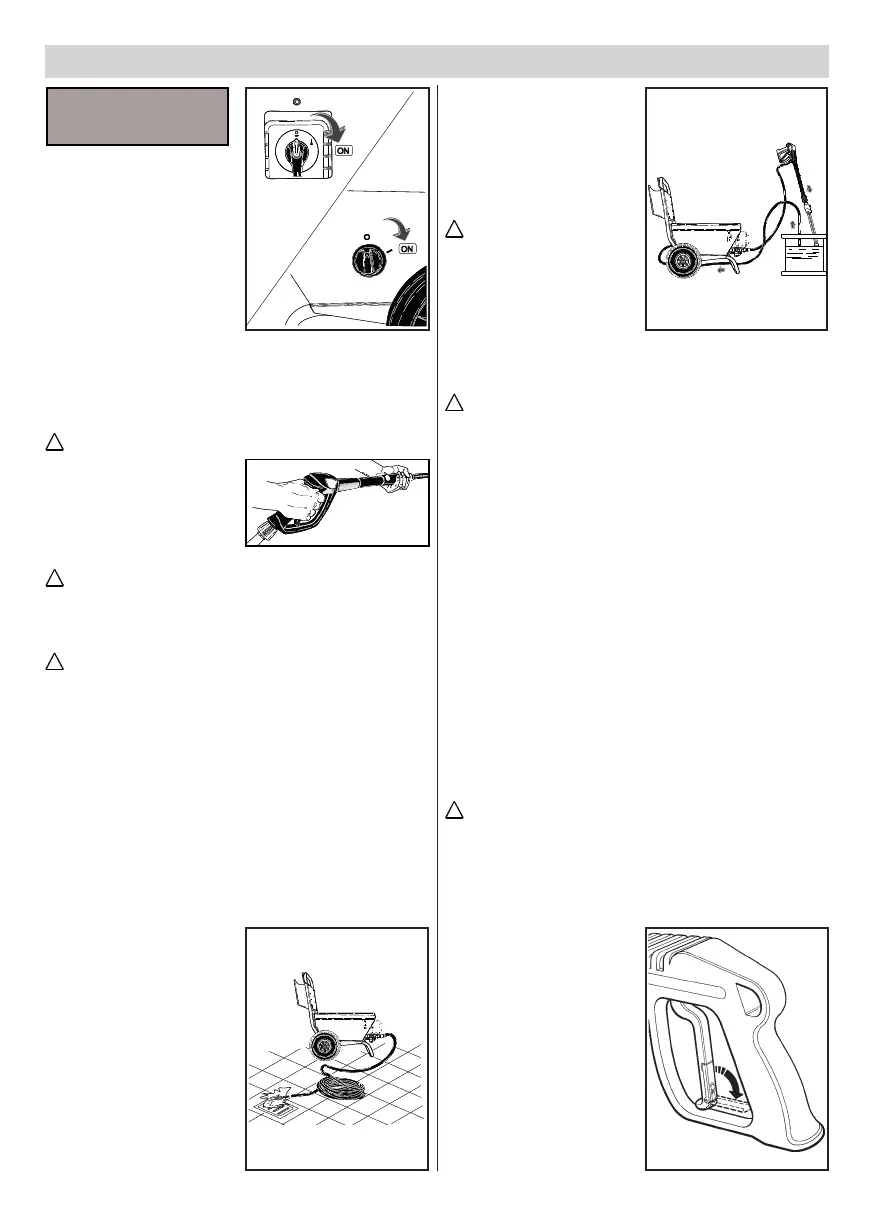 ON

ON