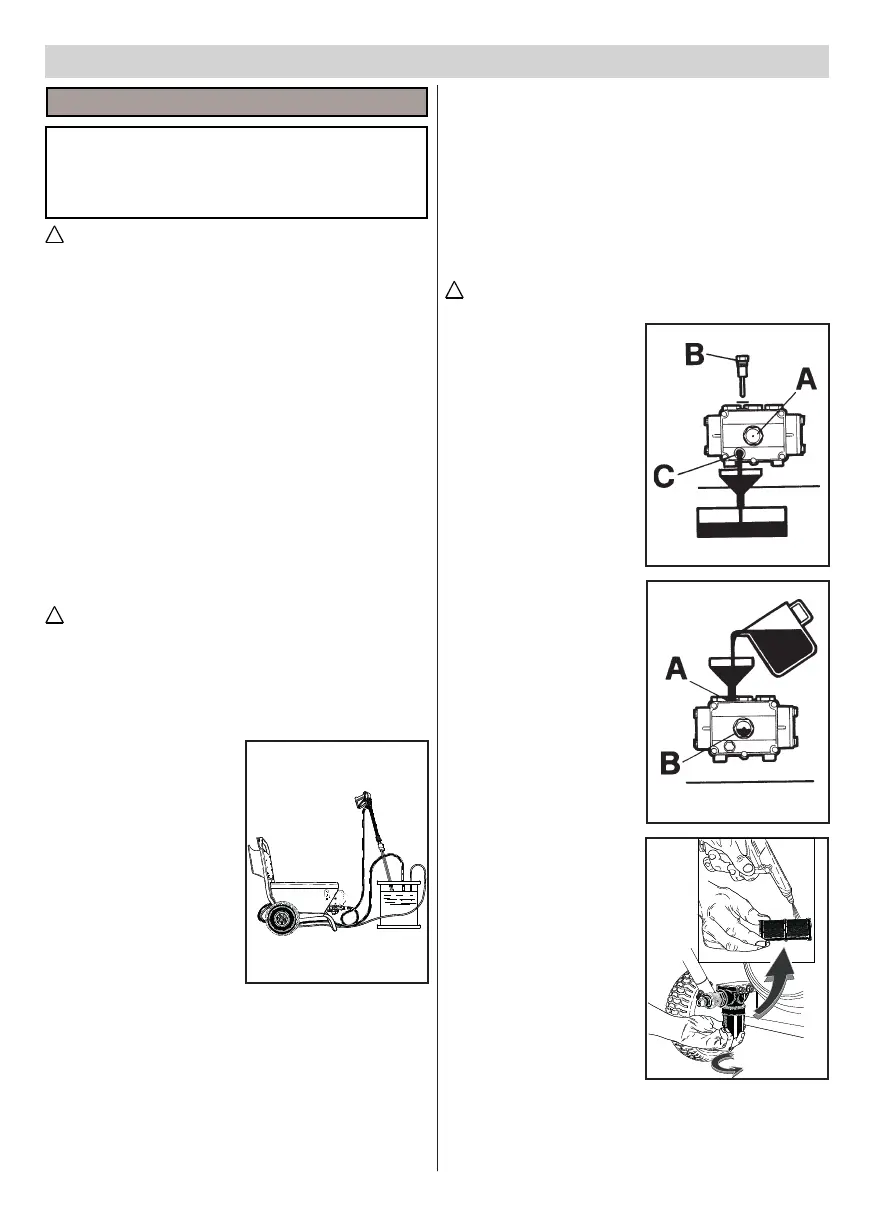 B
A
C

A
B