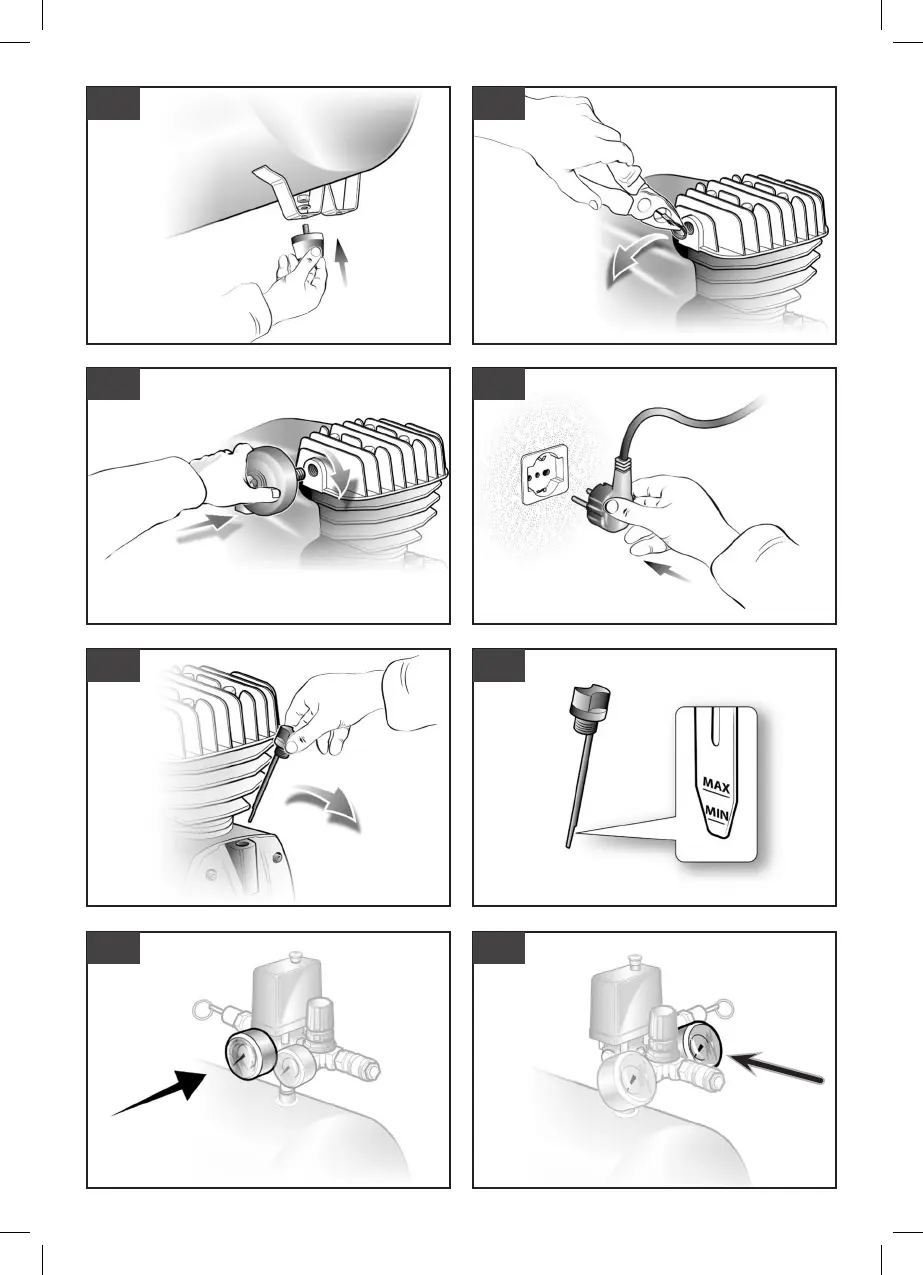 MAX
MIN