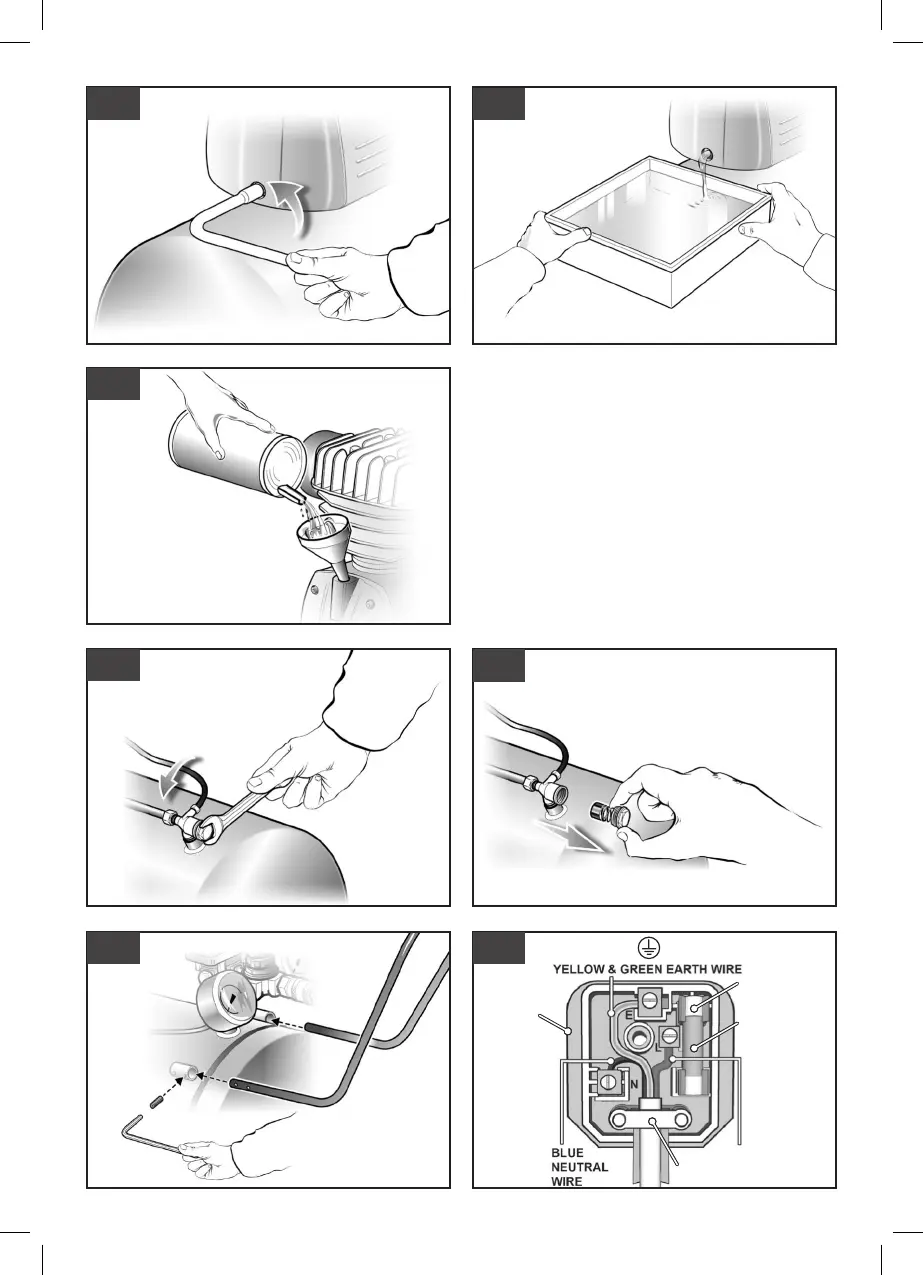 YELLOW & GREEN EARTH WIRE

E

N

BLUE NEUTRAL WIRE