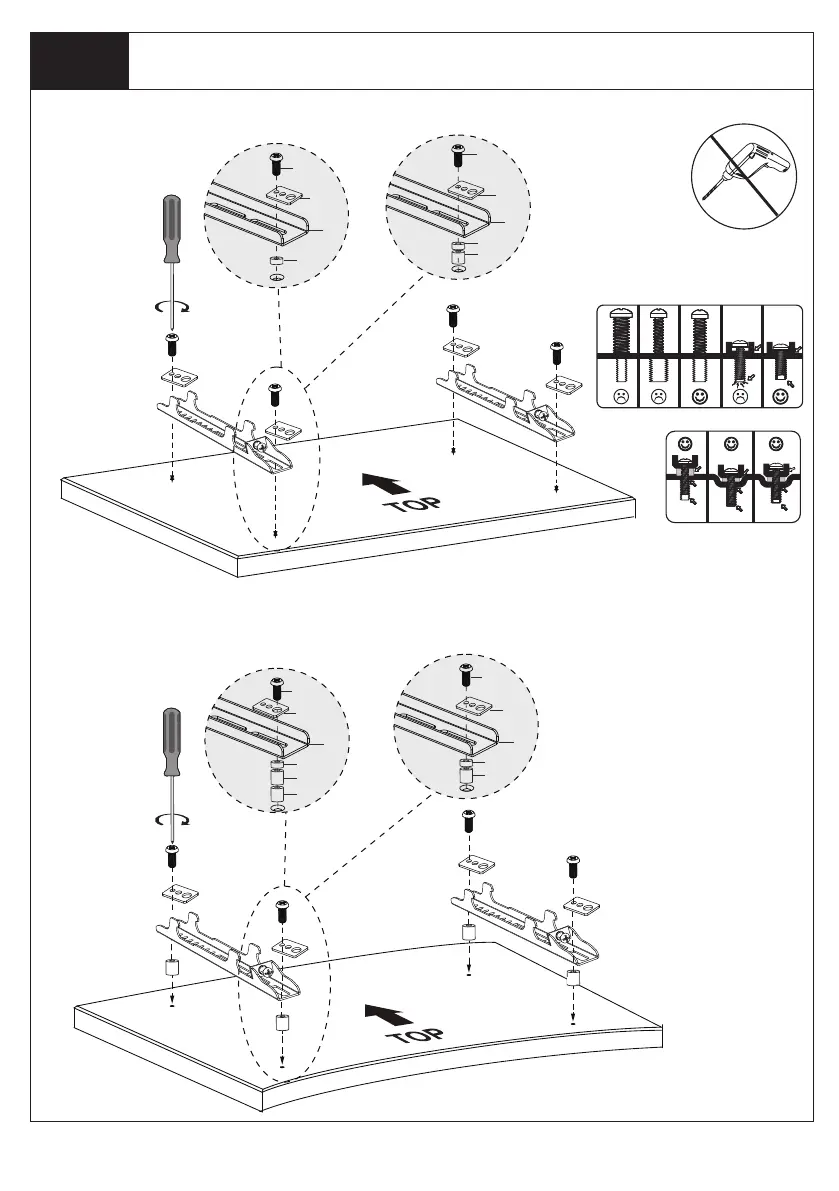 TOP

TOP