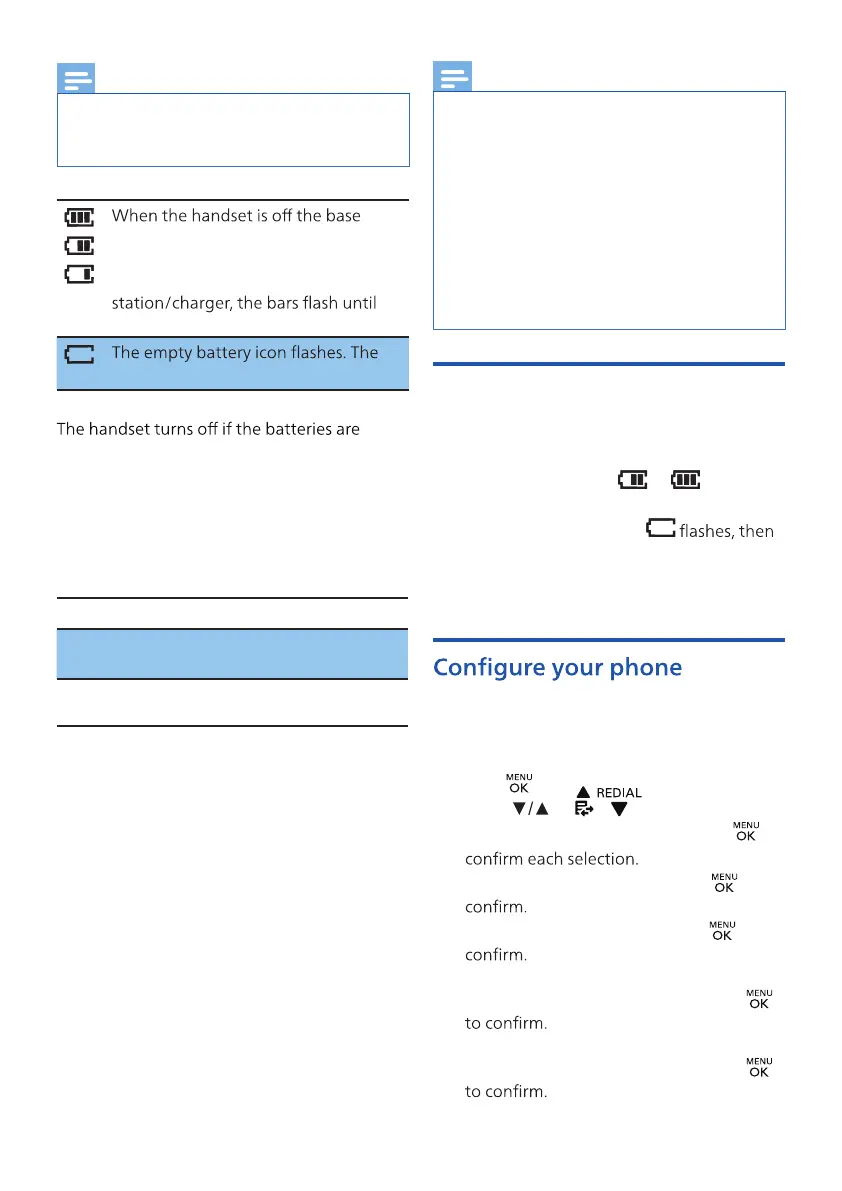 When the handset is off the base

station/charger, the bars flash until

The empty battery icon flashes. The

The handset turns off if the batteries are

flashes, then

Configure your phone

MENU OK

REDIAL

MENU OK

confirm each selection.

MENU OK

confirm.

MENU OK

confirm.

MENU OK

to confirm.

MENU OK

to confirm.