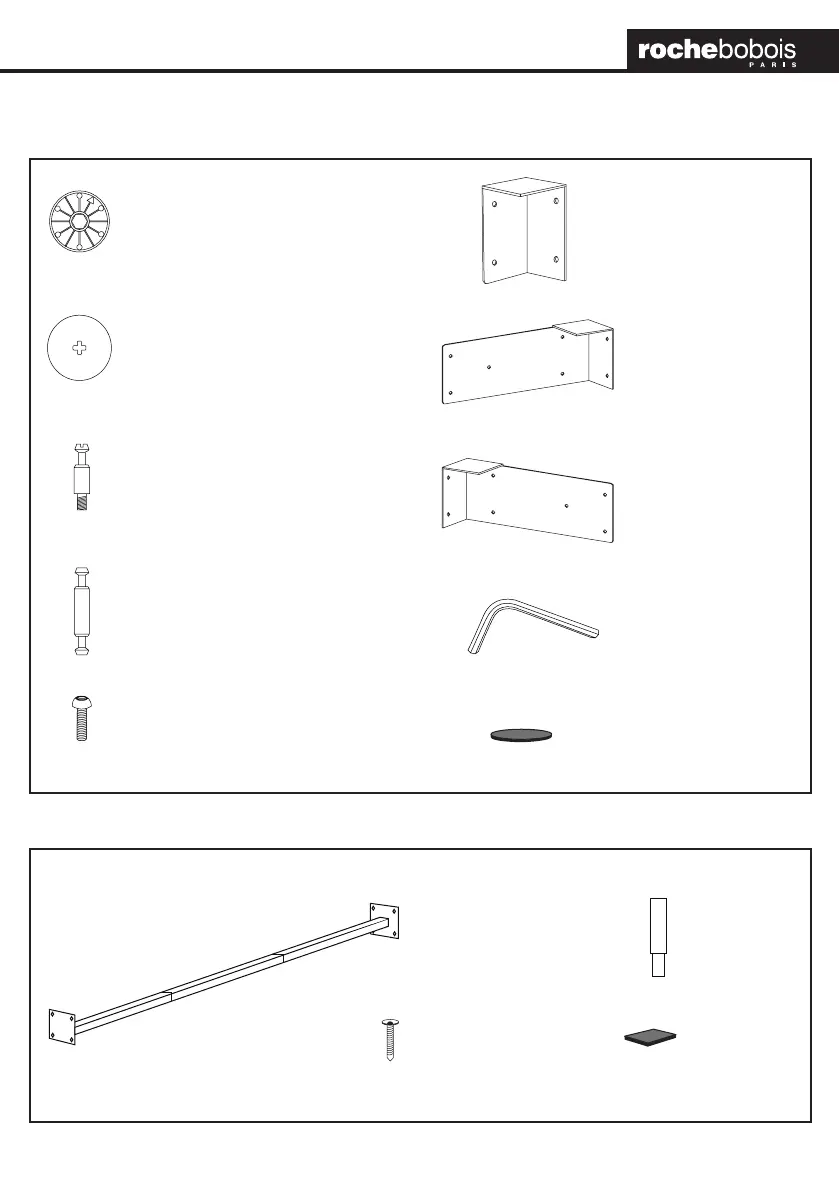 rochebobois
PARIS