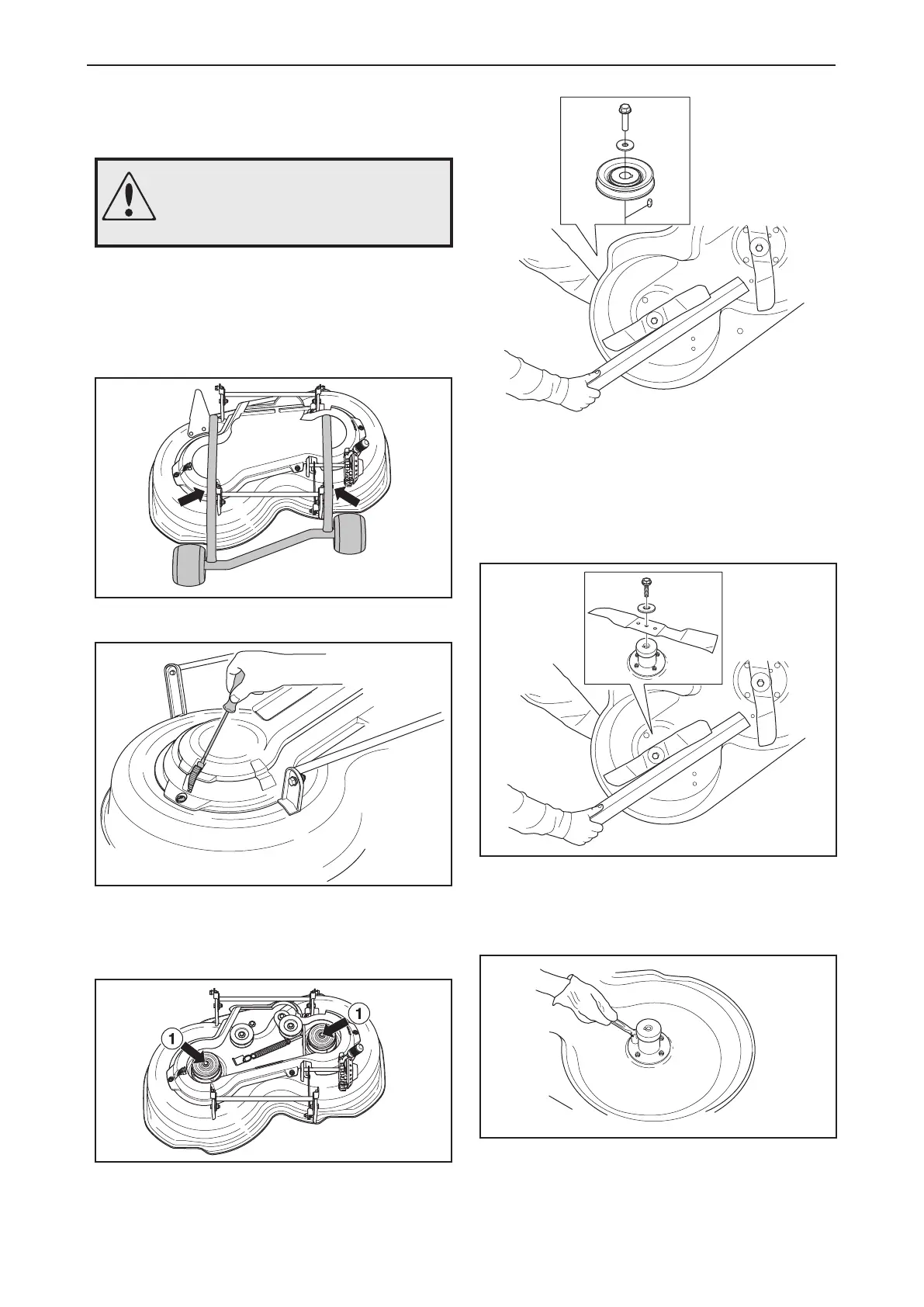 1

1