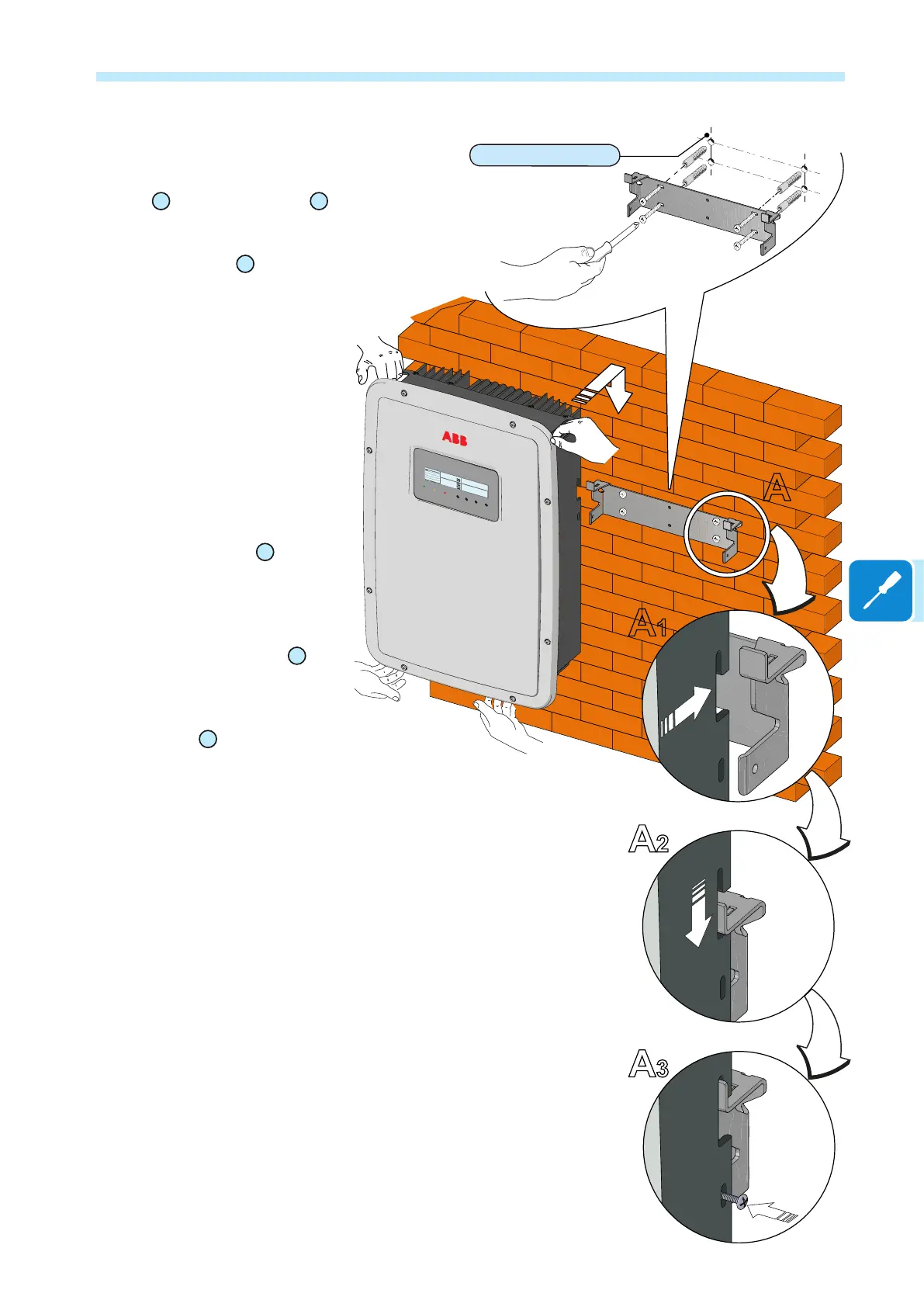 ABB

A

A1

A2

A3