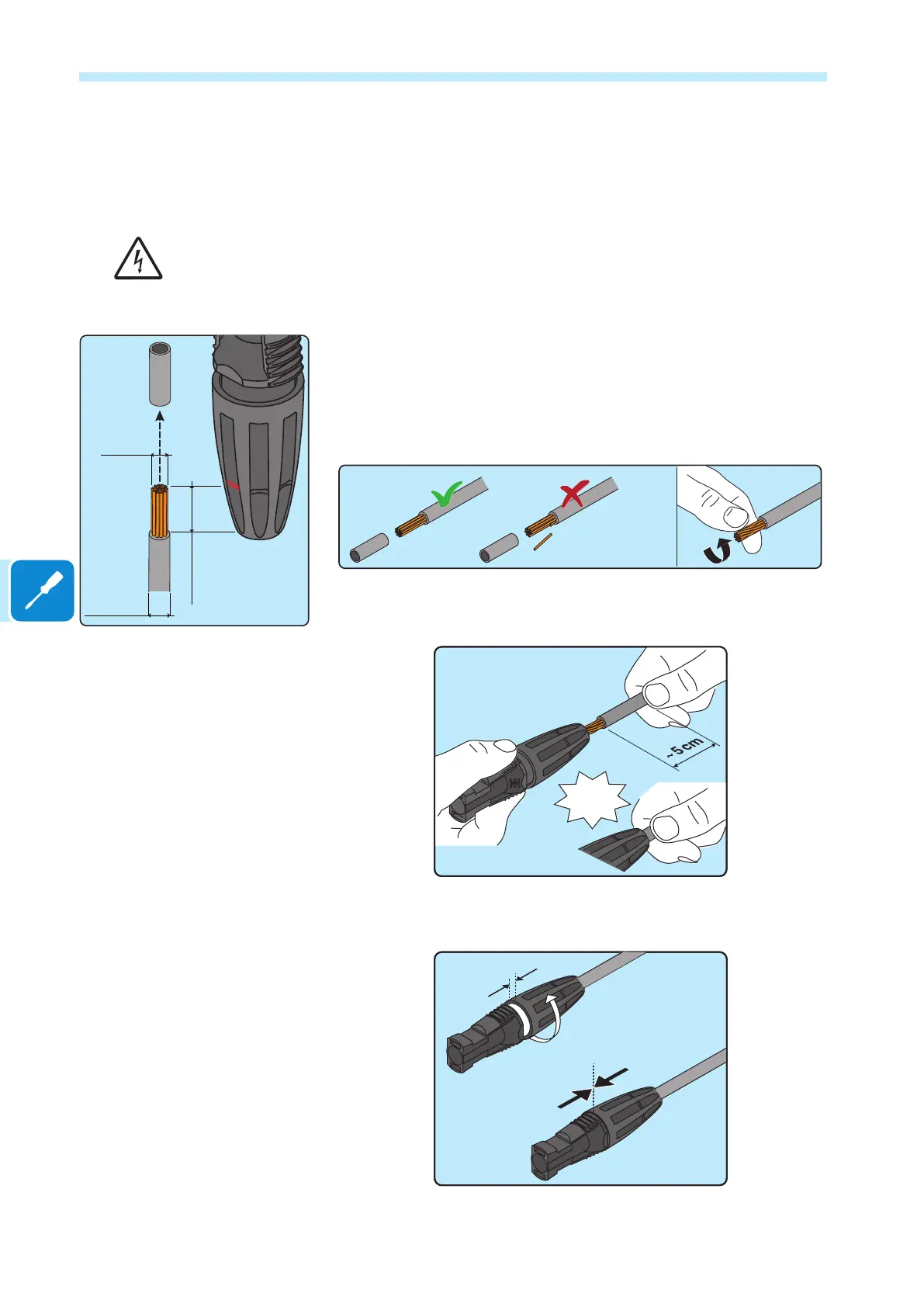 ~5 cm