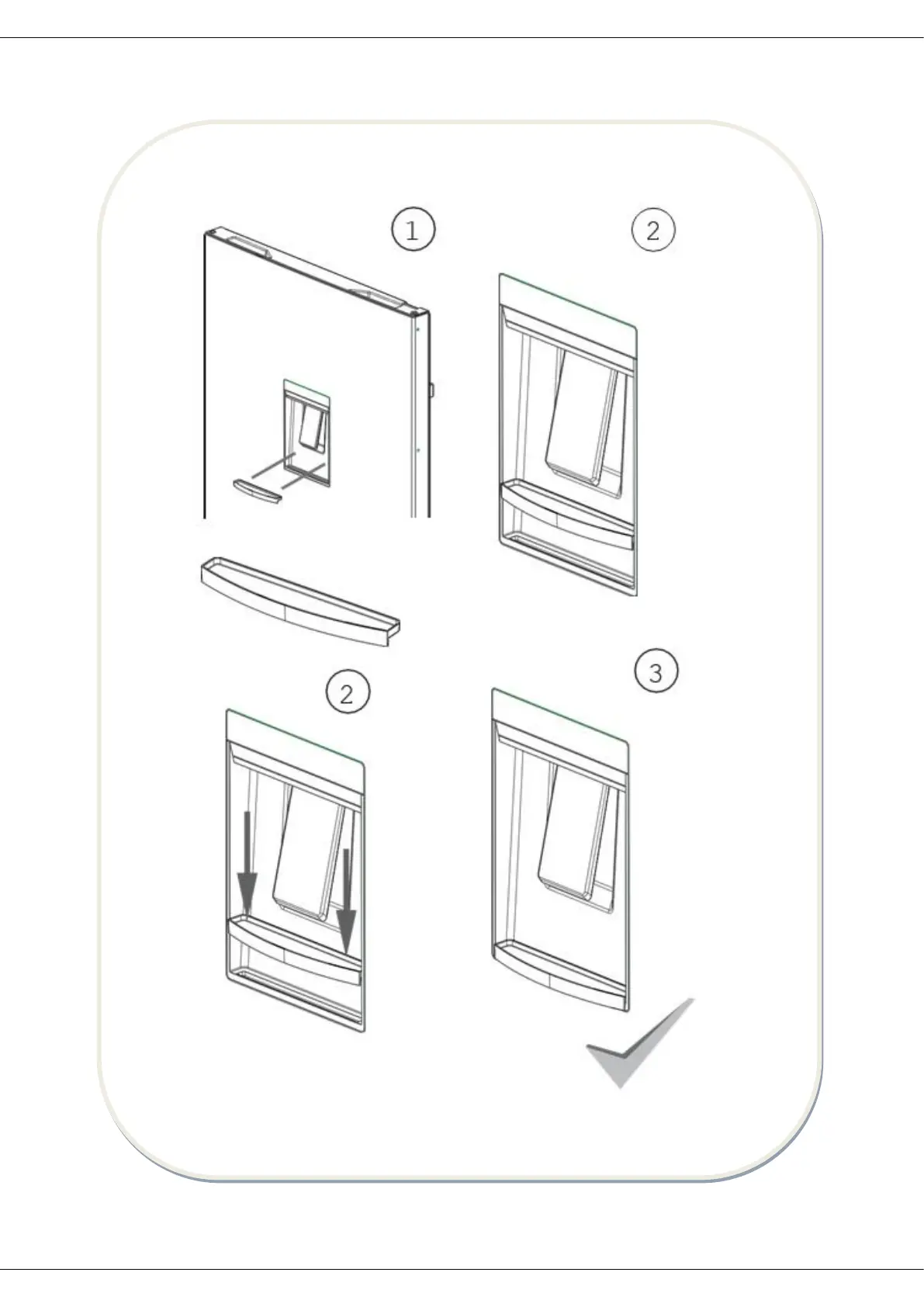 1

2

2

3