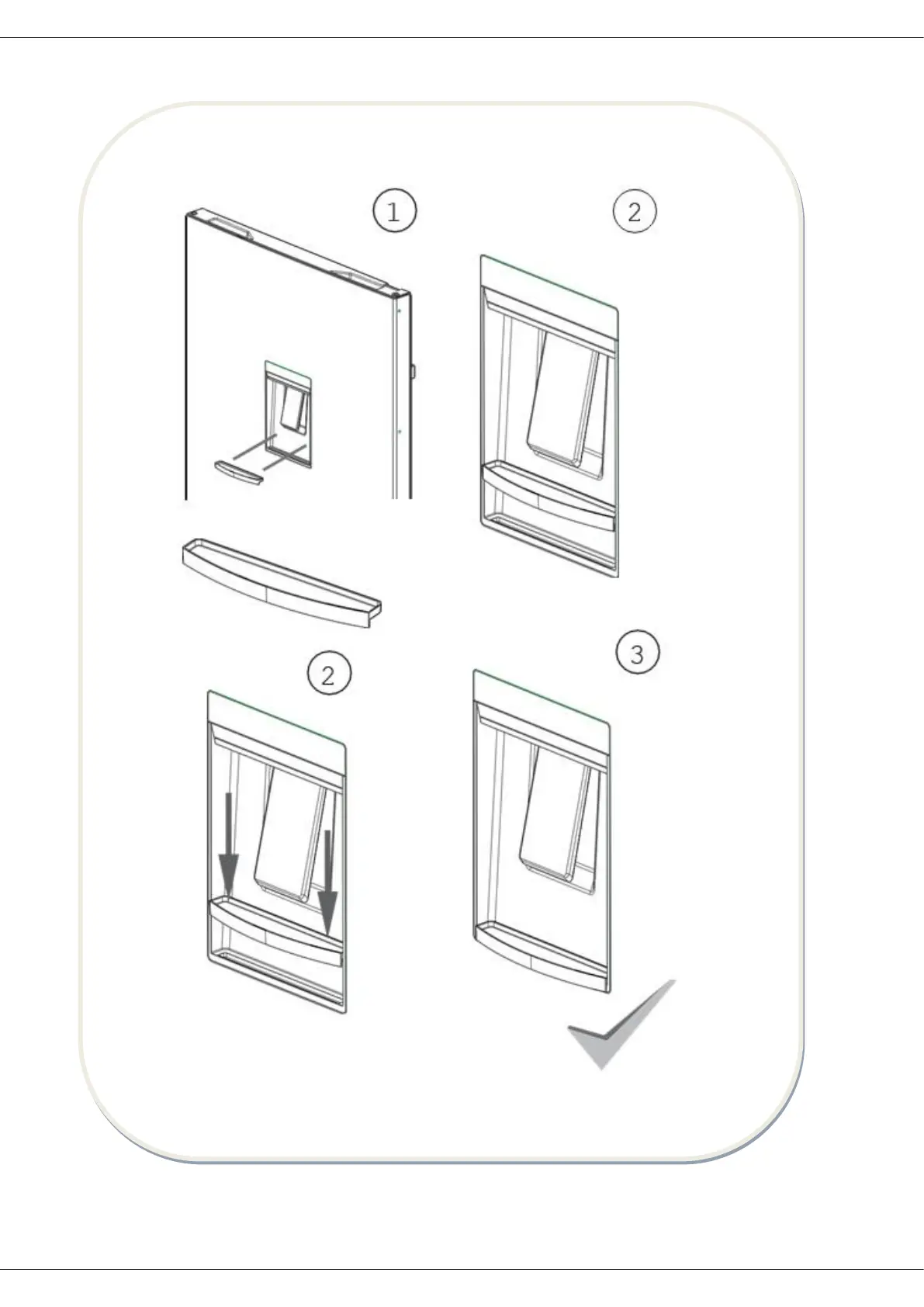 1

2

2

3