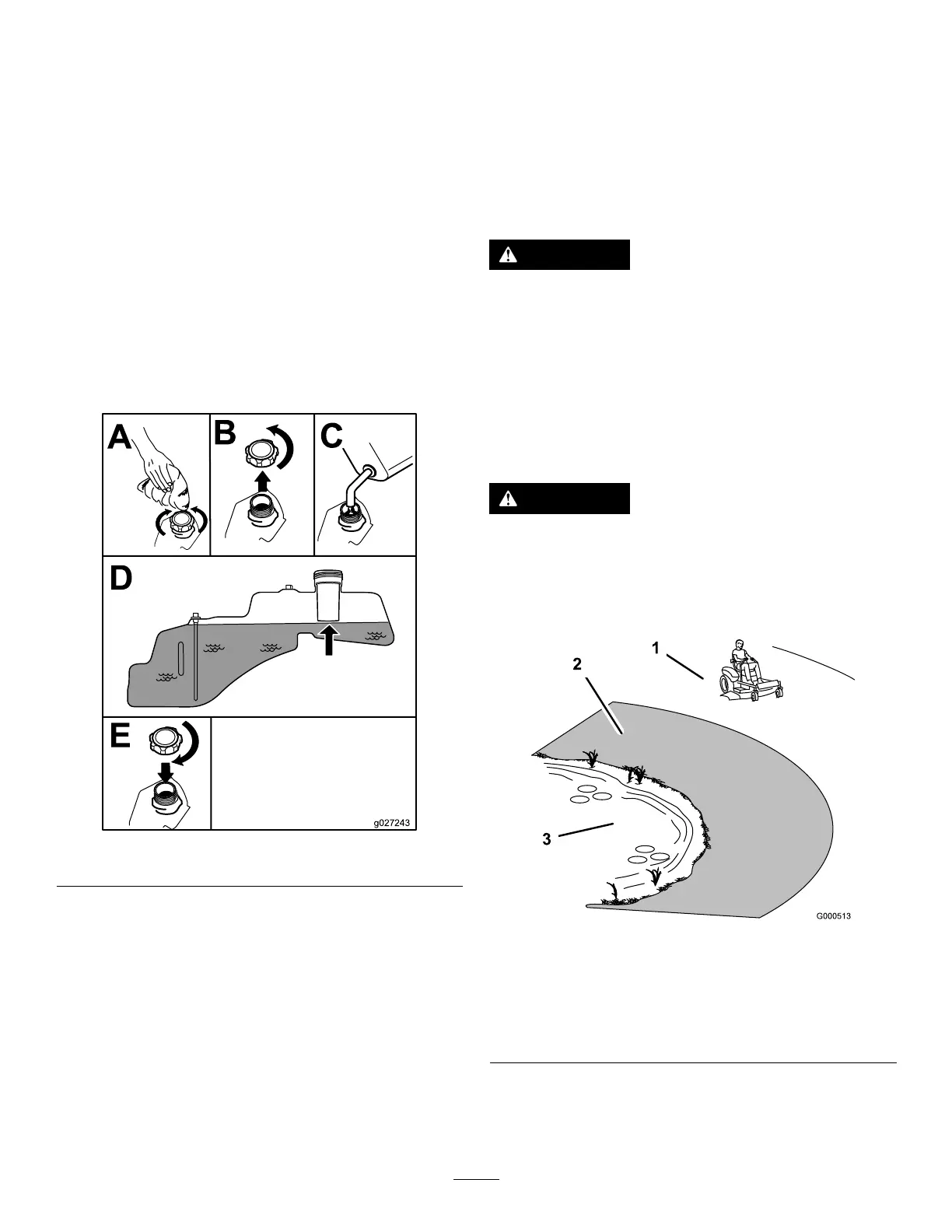 A

B

C

D

E

g027243

1

2

3

G000513