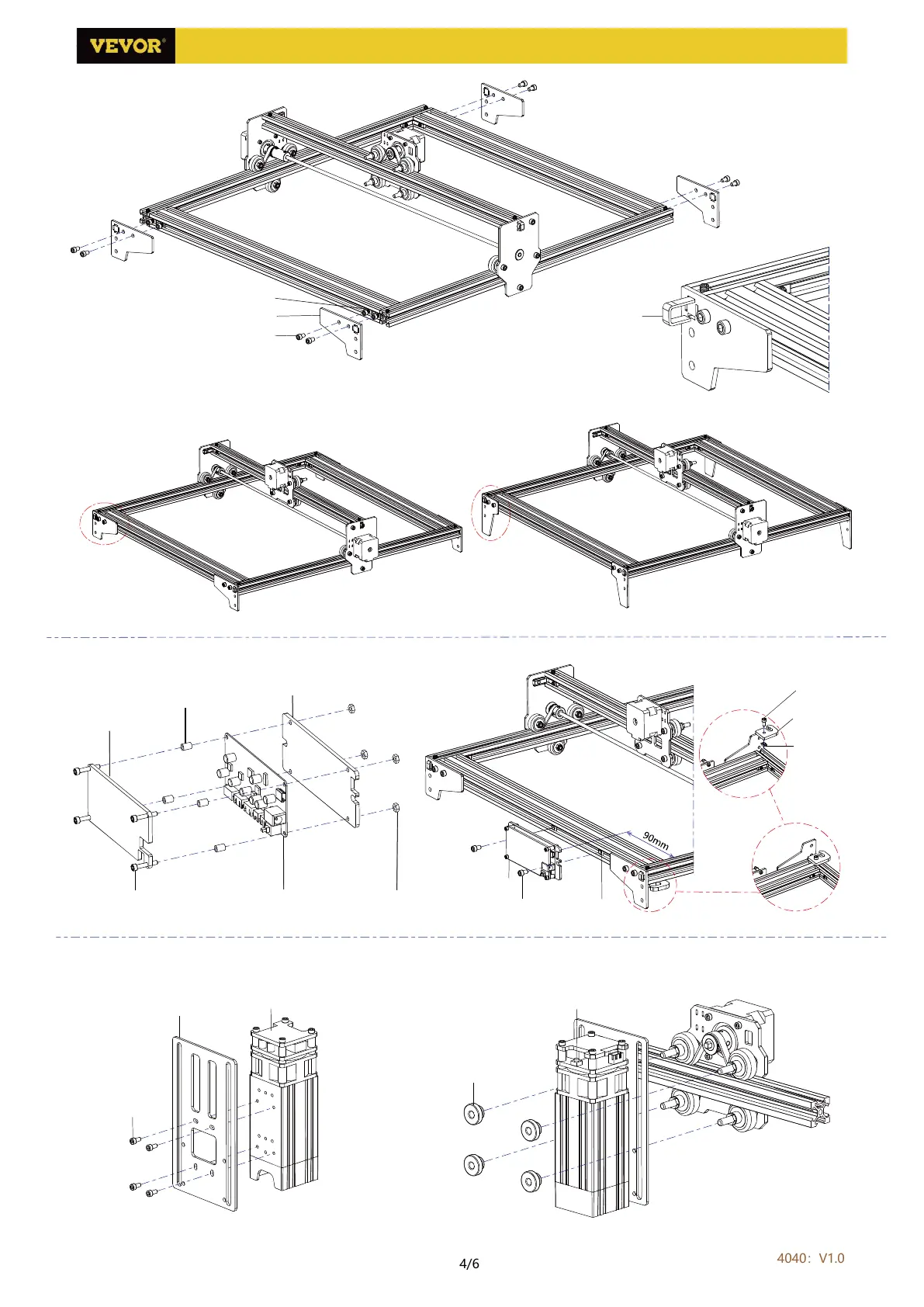 VEVOR®

90mm

4/6

4040：V1.0