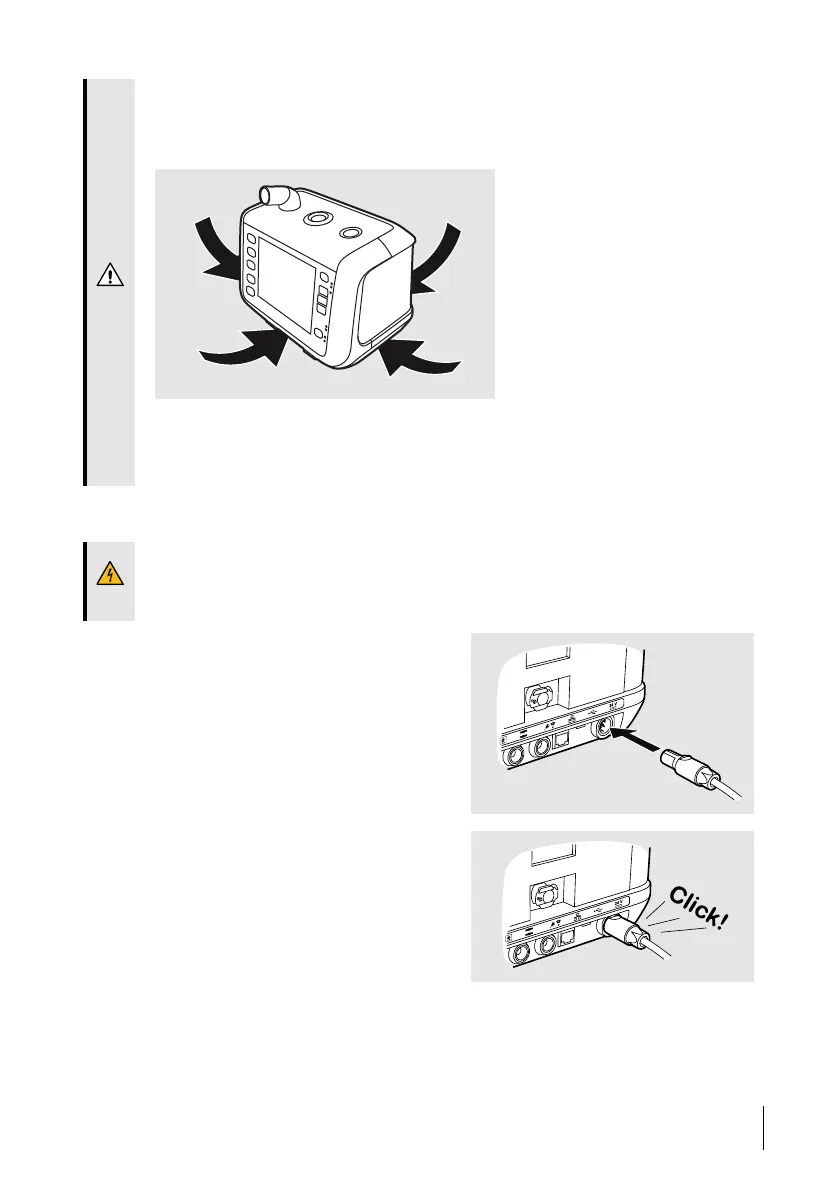 Click!