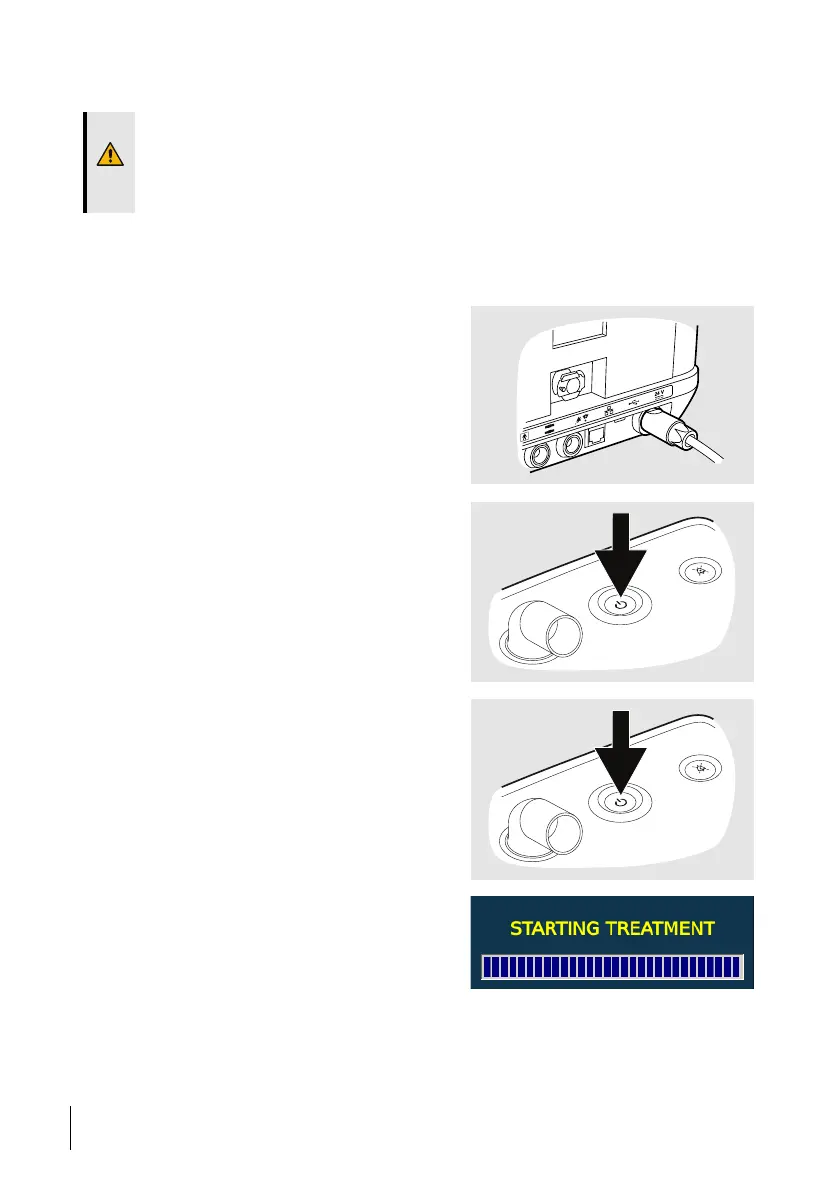 STARTING TREATMENT