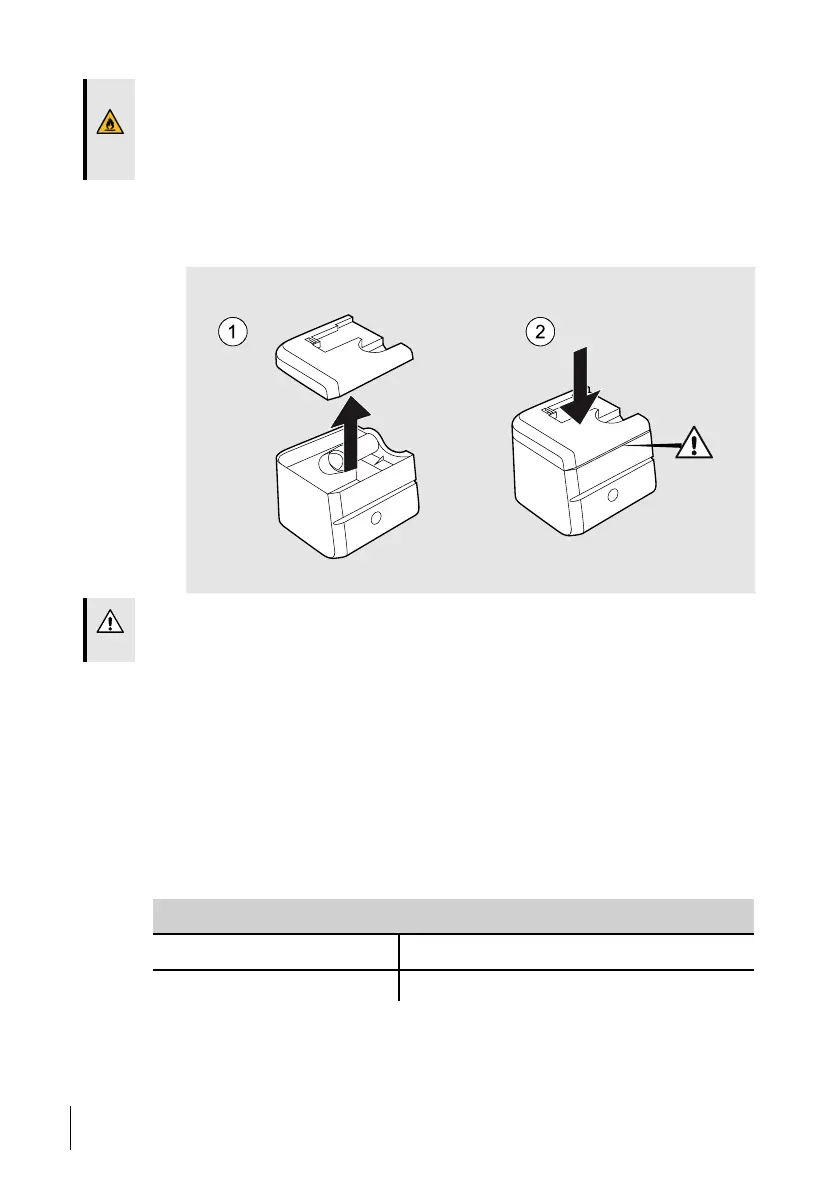 1

2