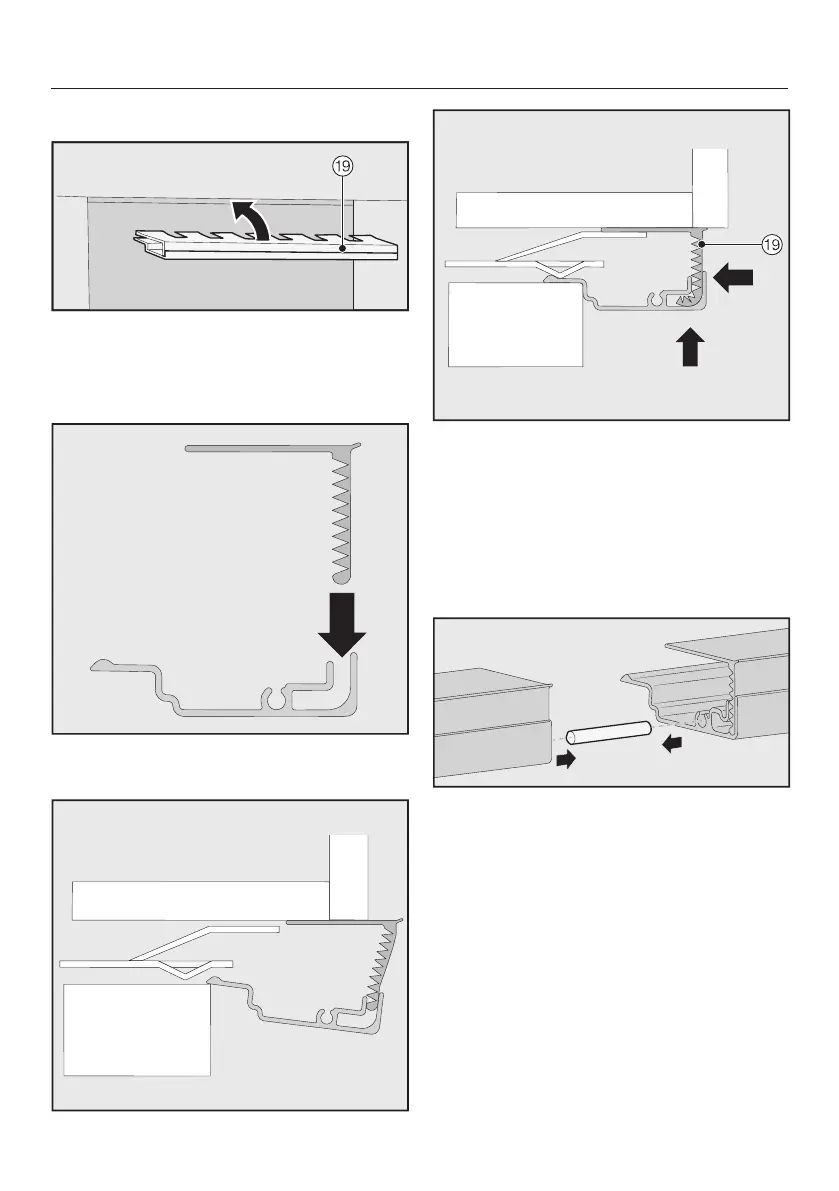 ⑲

⑲