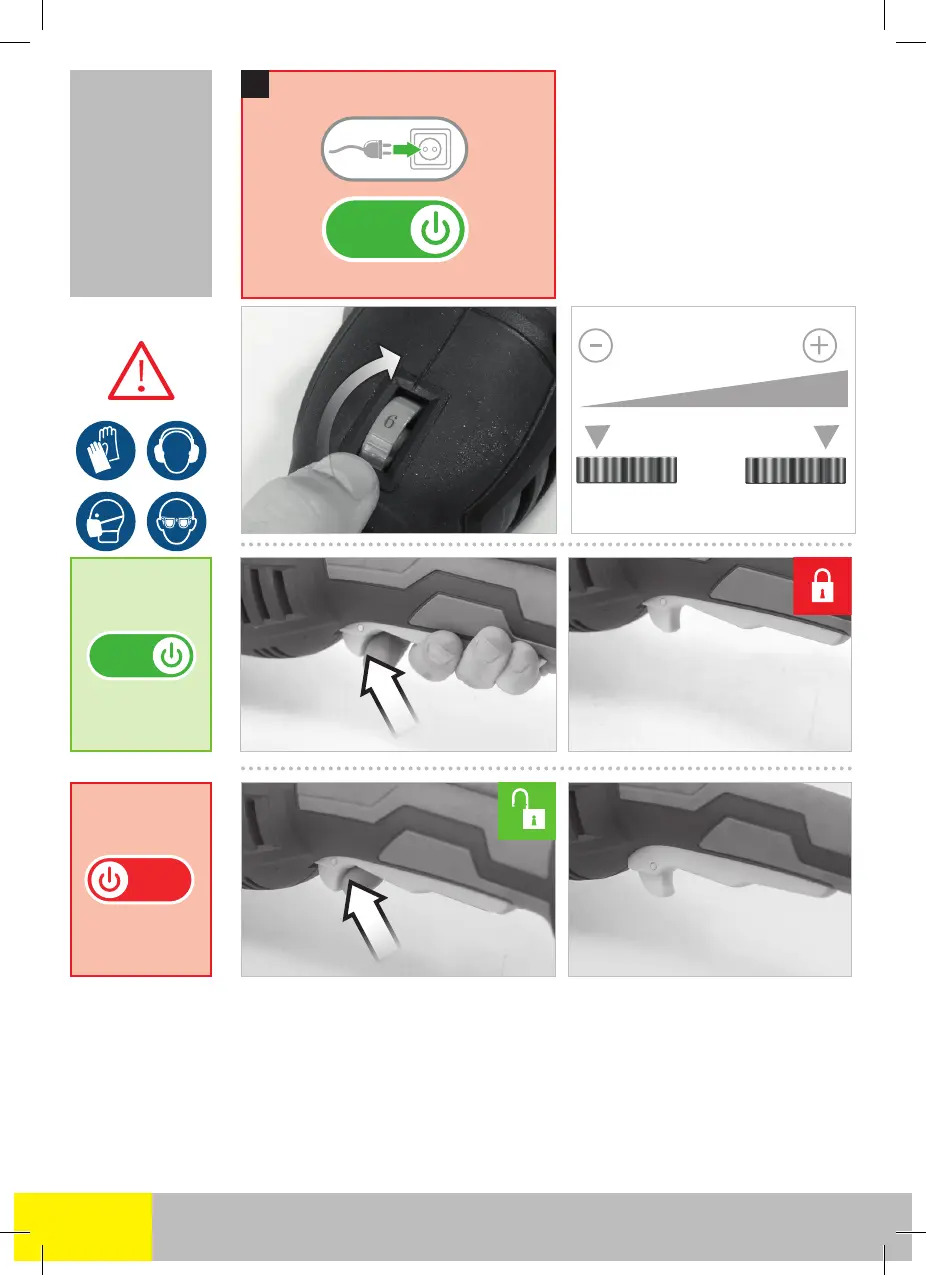 6