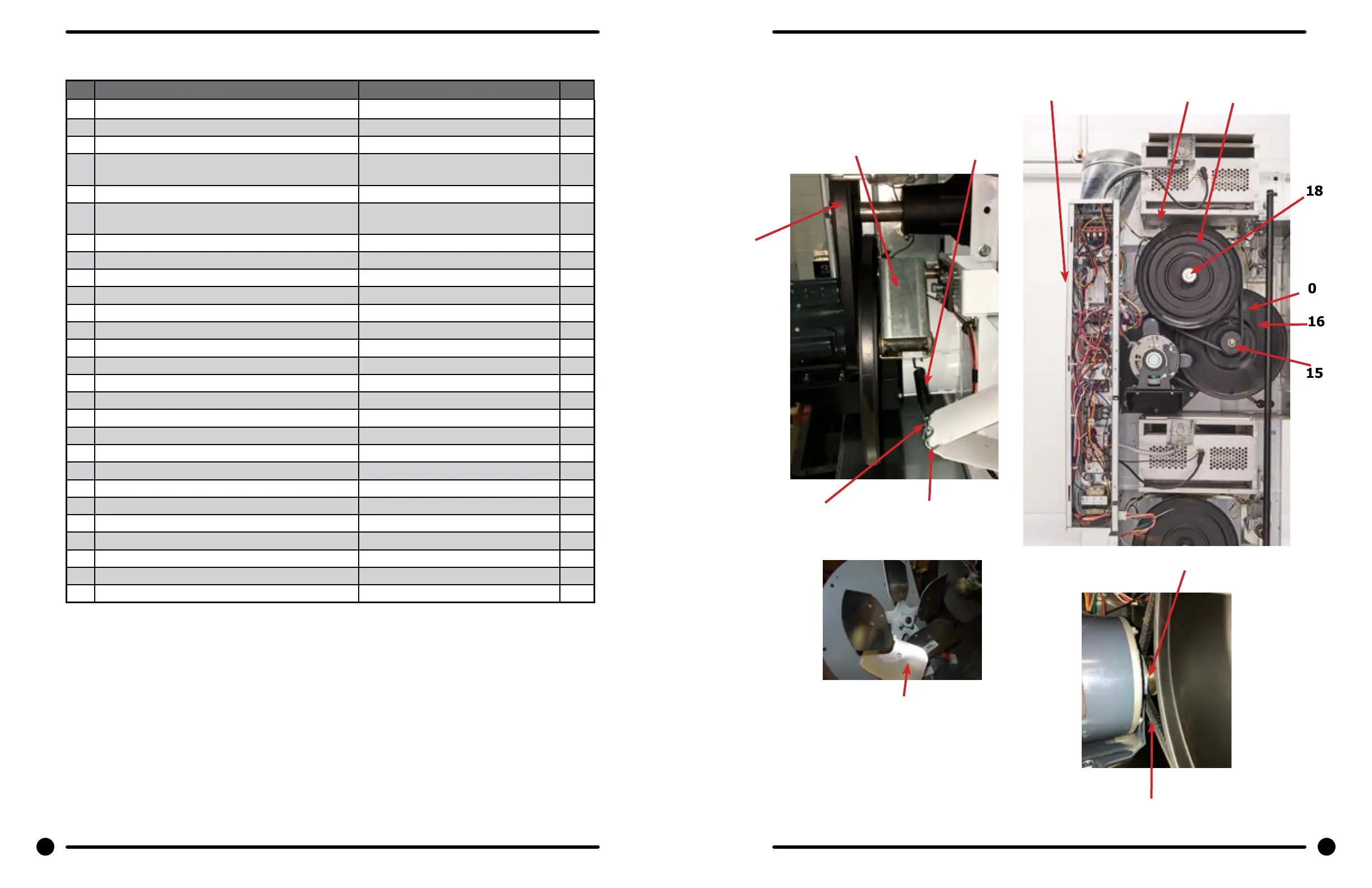 18

0

16

15