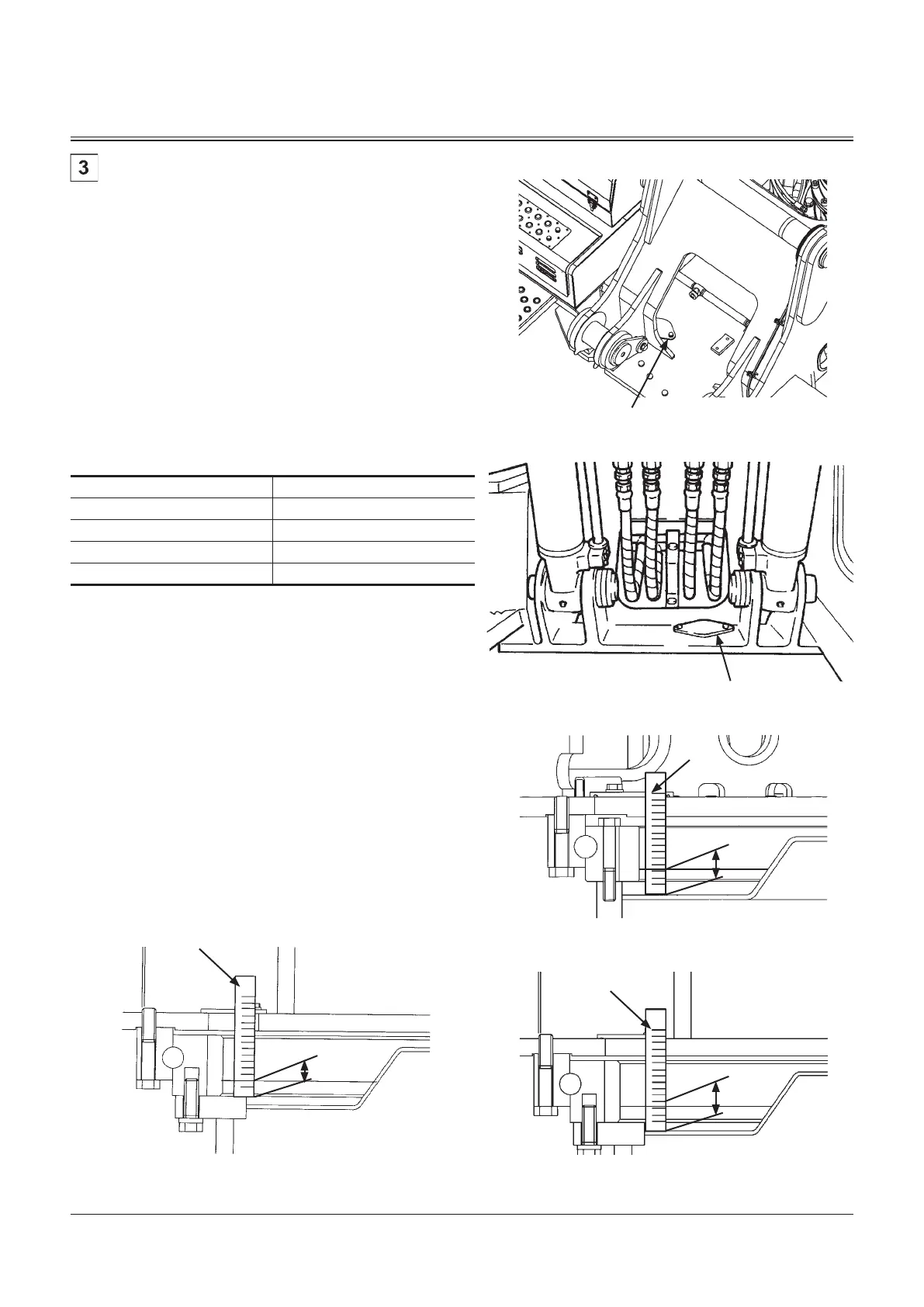 3