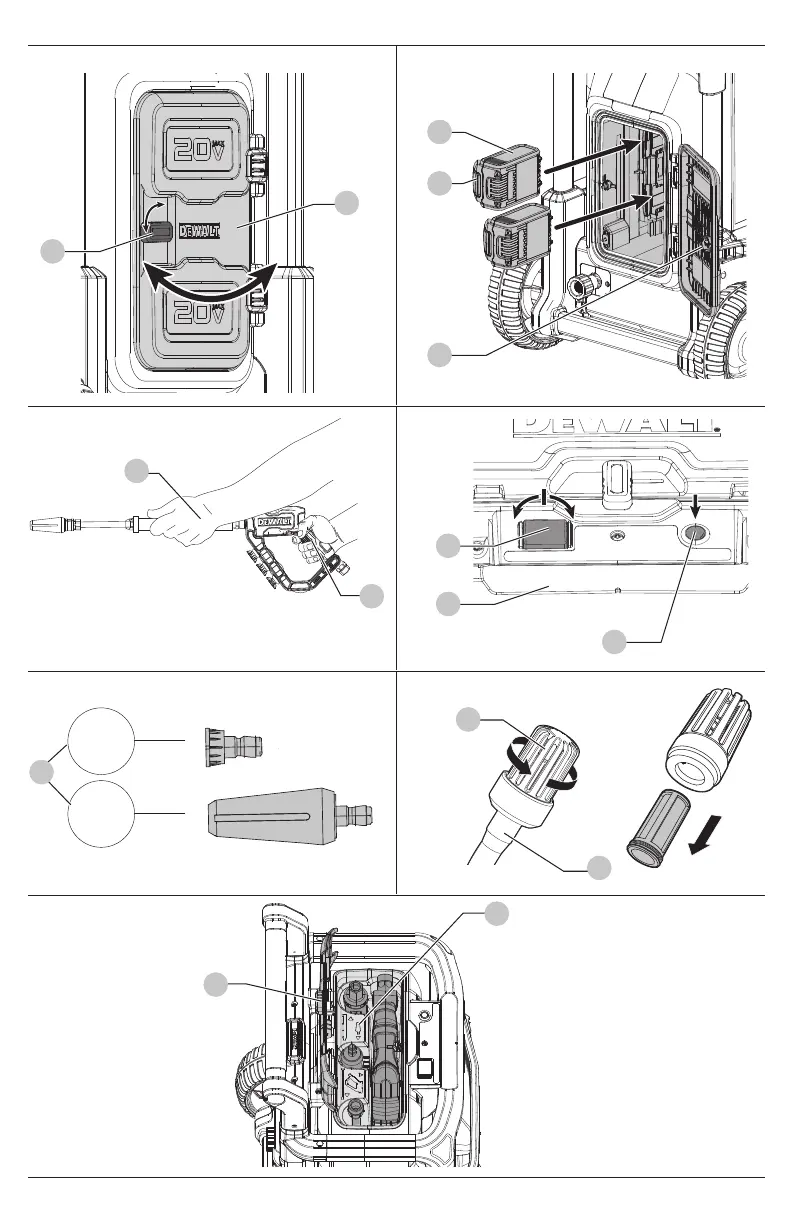 20V MAX

DEWALT

20V MAX

DEWALT

DEWALT