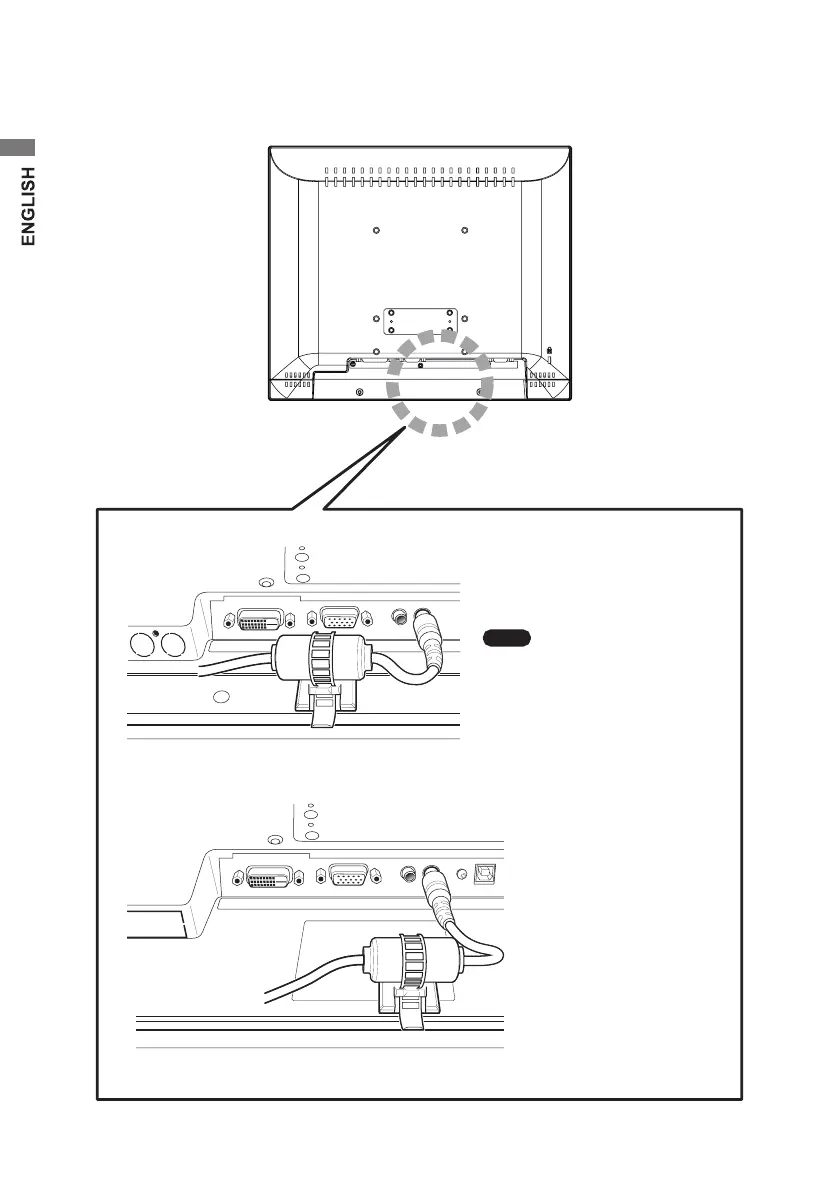 ENGLISH