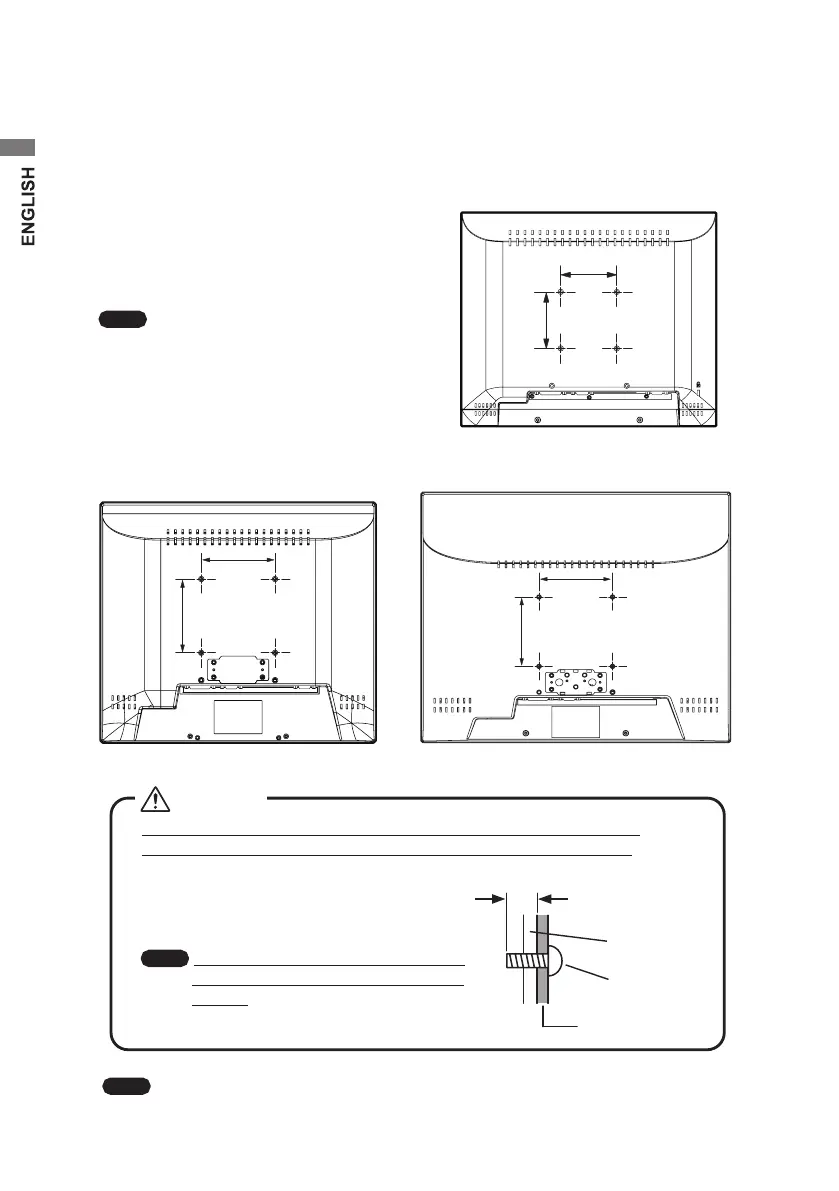 ENGLISH