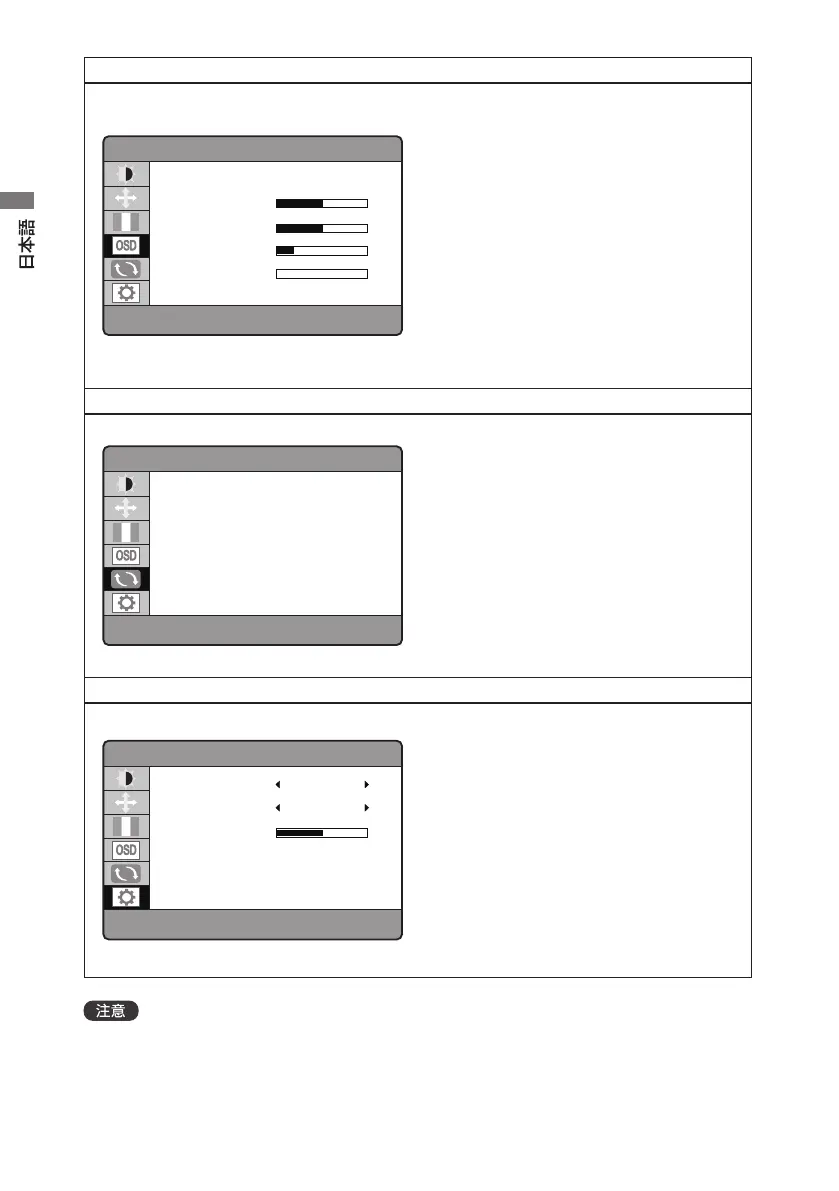 日本語

OSD

OSD

OSD

注意