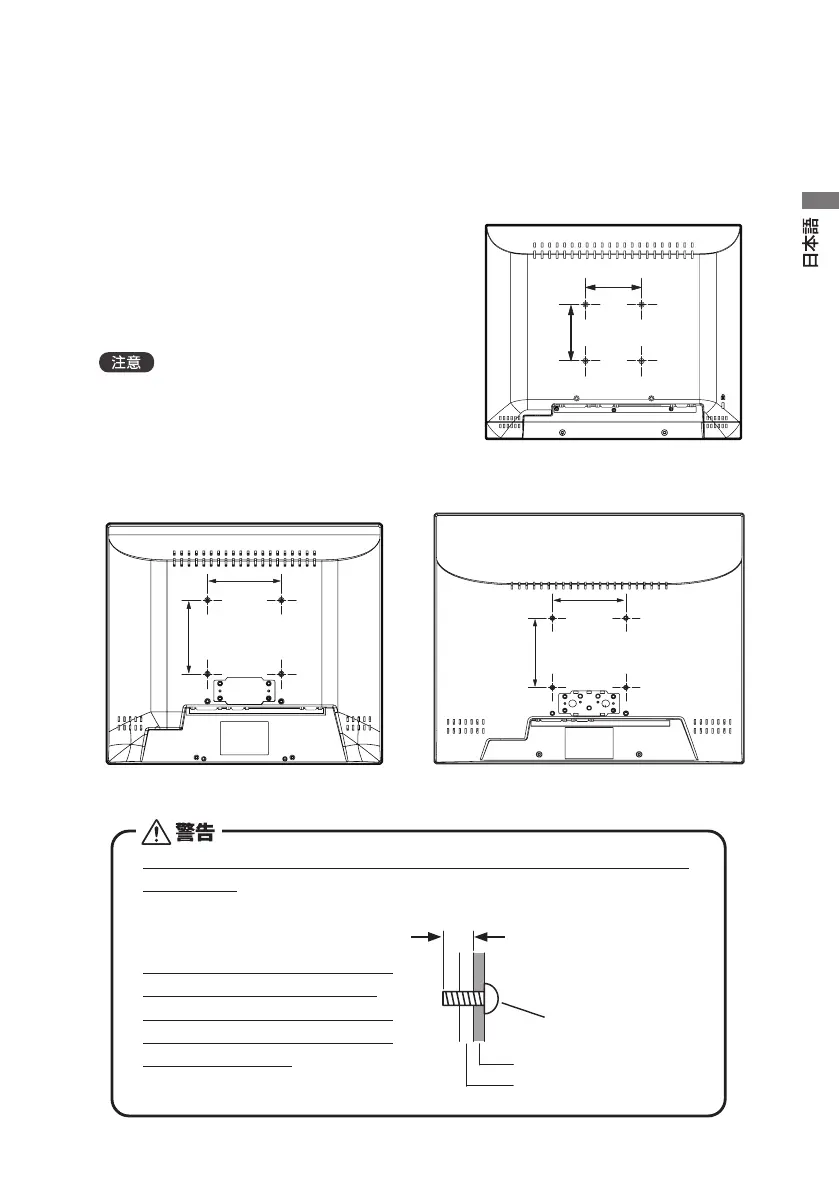 日本語

注意

警告