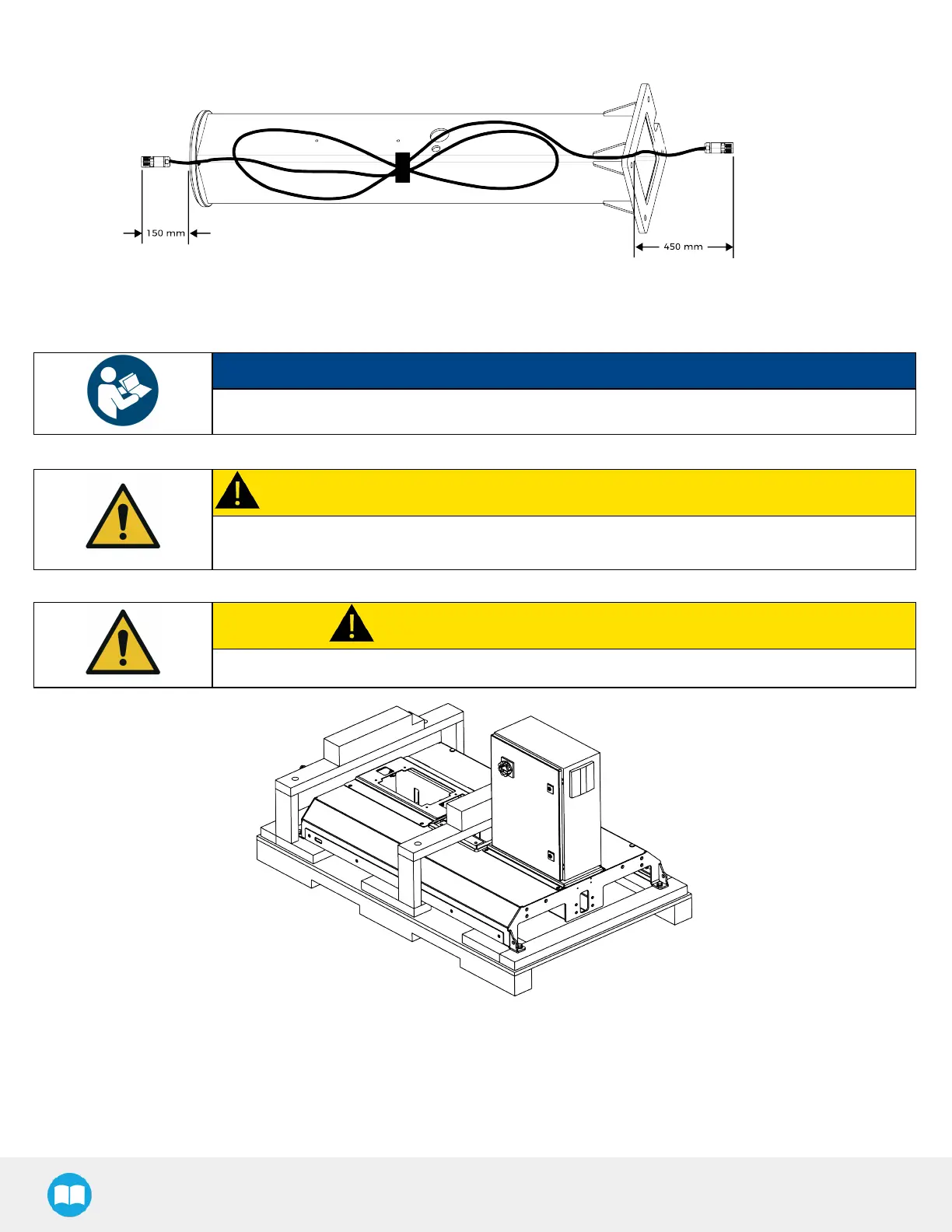 150 mm

450 mm