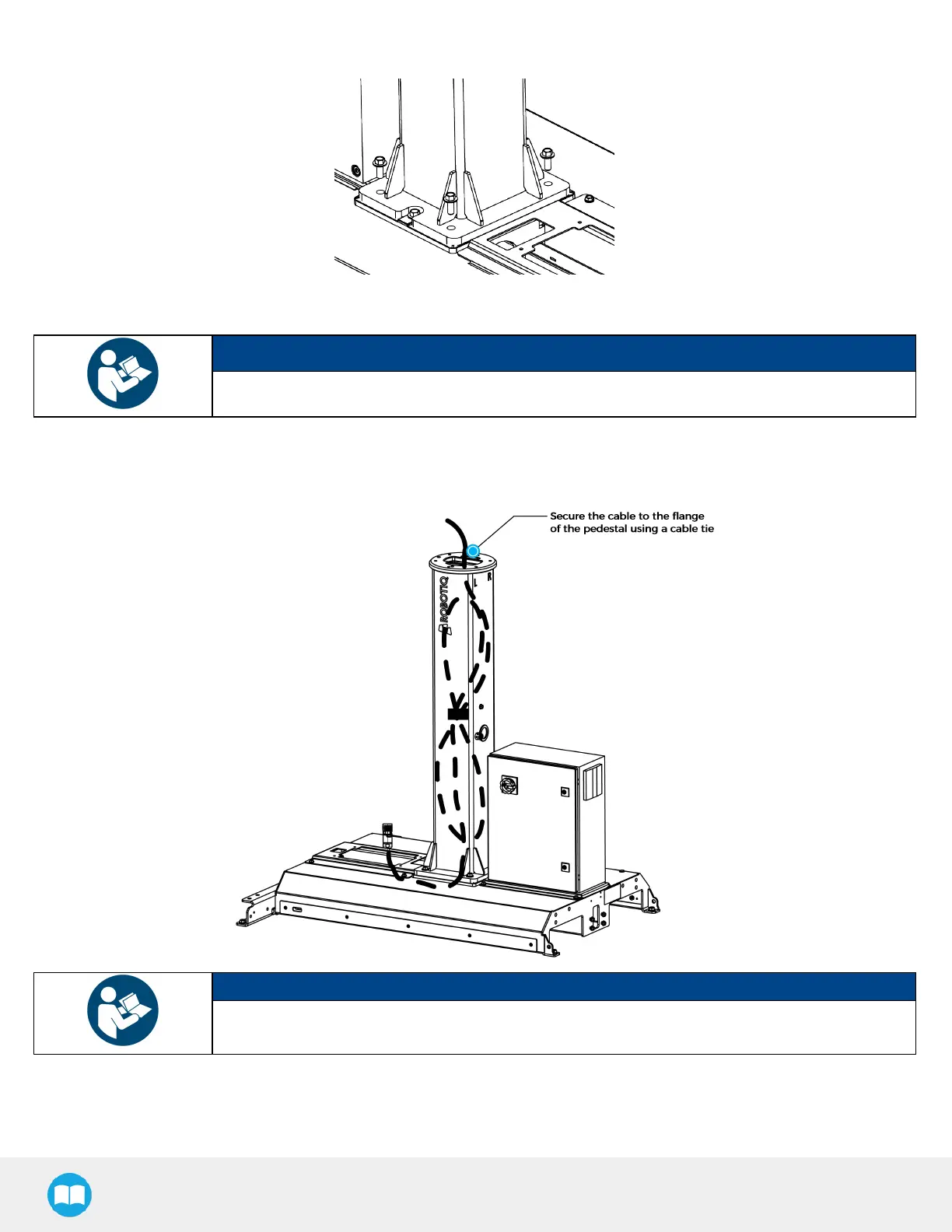 Secure the cable to the flange of the pedestal using a cable tie

ROBOTIQ

L

R