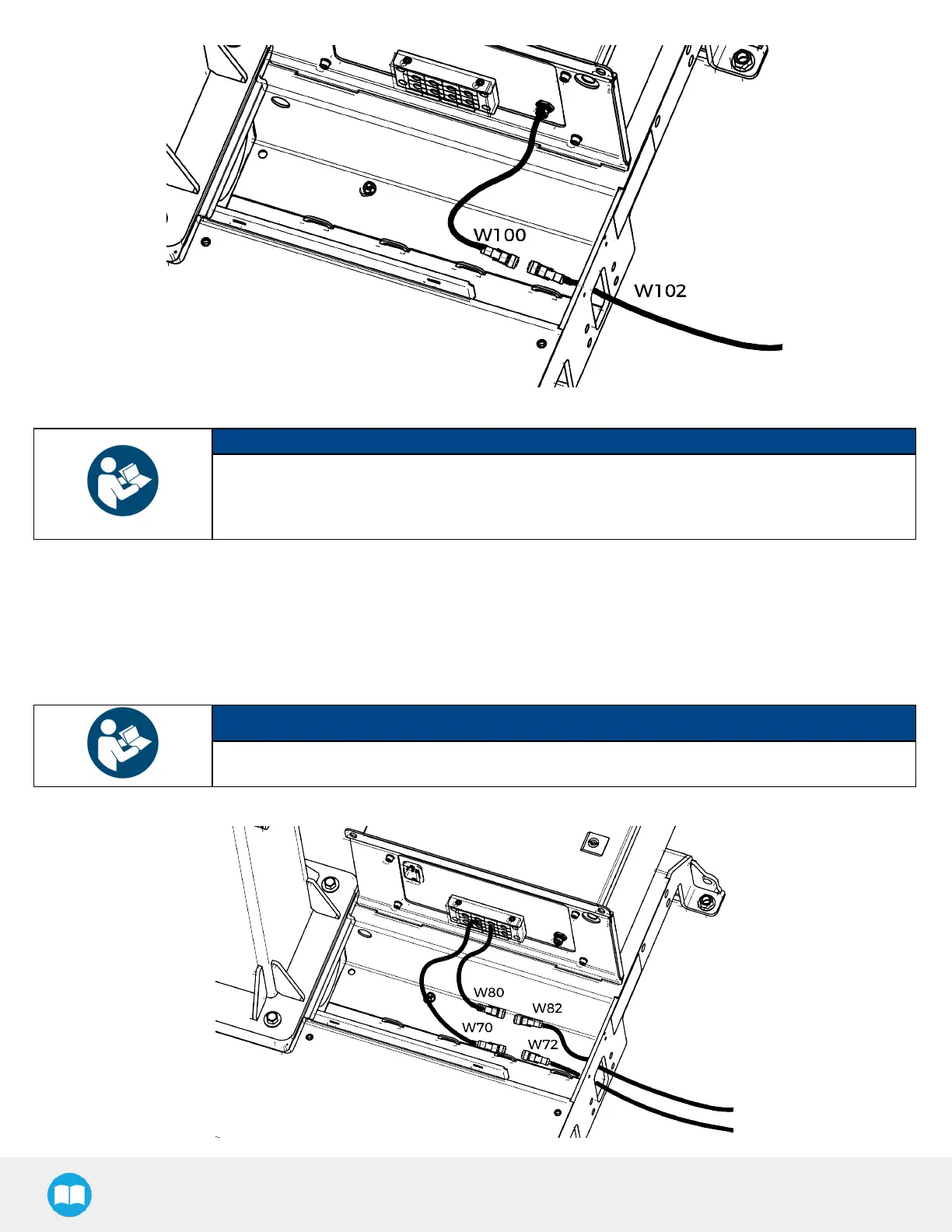 W100

W102

W80

W82

W70

W72