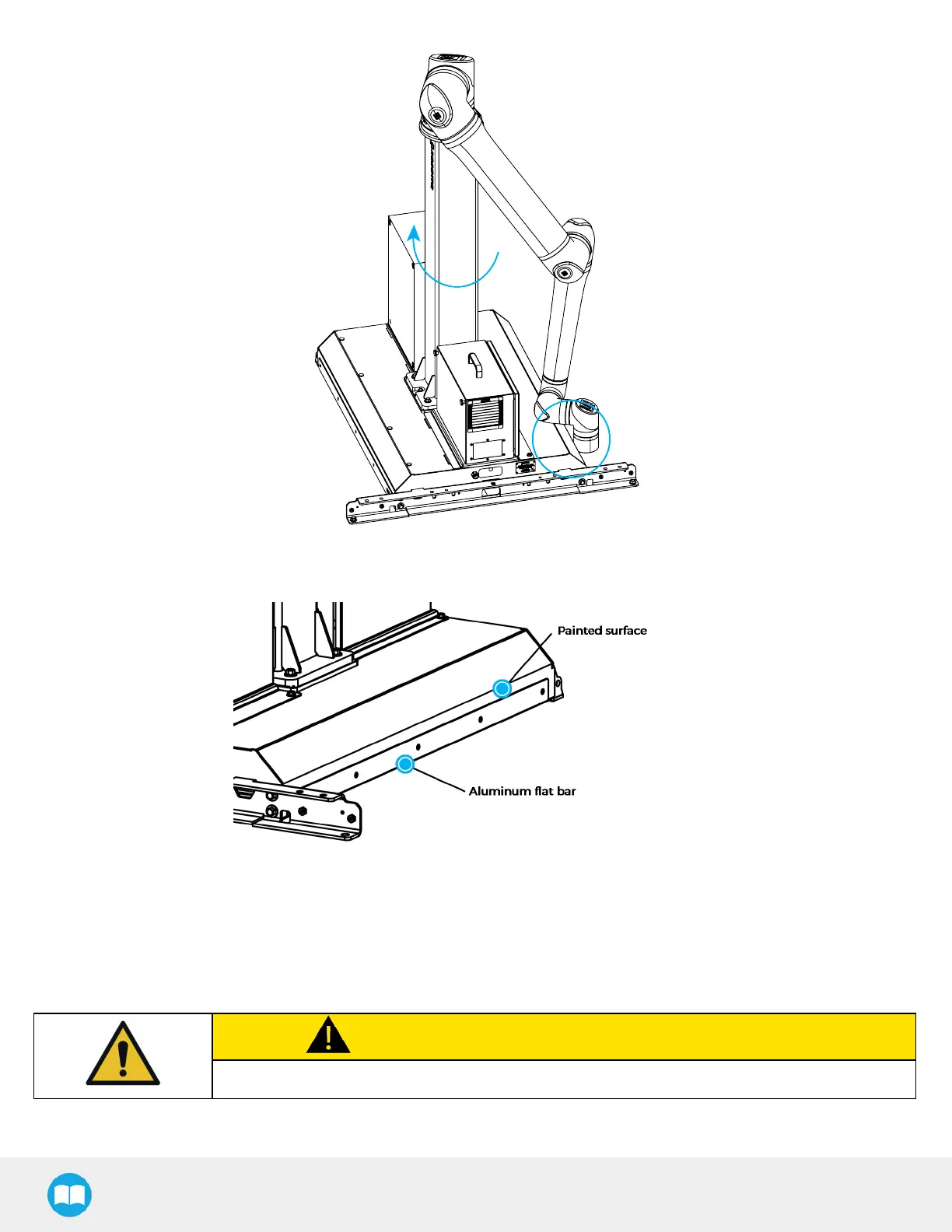 Painted surface

Aluminum flat bar