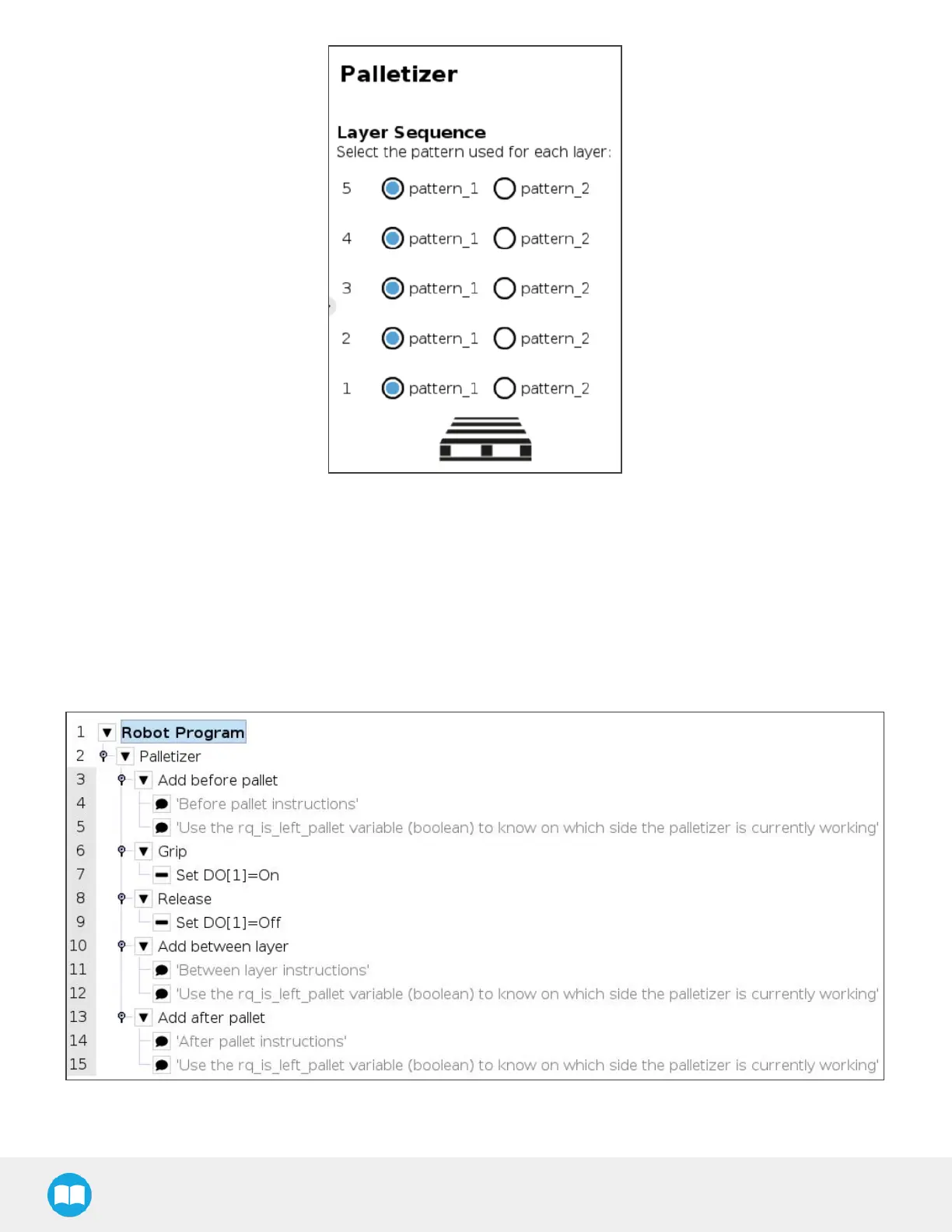 Palletizer

Layer Sequence
Select the pattern used for each layer:

5 pattern_1 pattern_2

4 pattern_1 pattern_2

3 pattern_1 pattern_2

2 pattern_1 pattern_2

1 pattern_1 pattern_2

1 Robot Program
2 Palletizer
3 Add before pallet
4 'Before pallet instructions'
5 'Use the rq_is_left_pallet variable (boolean) to know on which side the palletizer is currently working'
6 Grip
7 Set DO[1]=On
8 Release
9 Set DO[1]=Off
10 Add between layer
11 'Between layer instructions'
12 'Use the rq_is_left_pallet variable (boolean) to know on which side the palletizer is currently working'
13 Add after pallet
14 'After pallet instructions'
15 'Use the rq_is_left_pallet variable (boolean) to know on which side the palletizer is currently working'