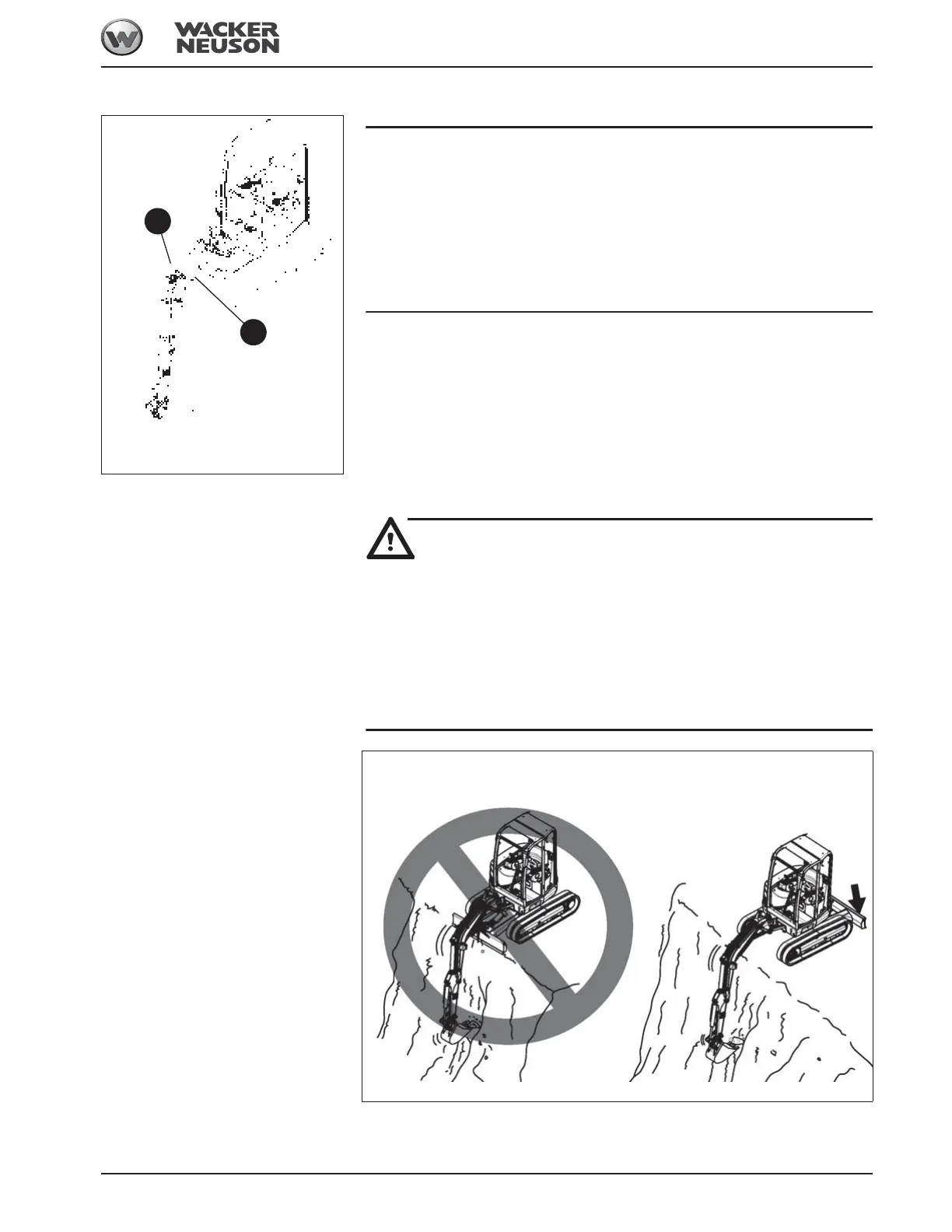 WACKER
NEUSON