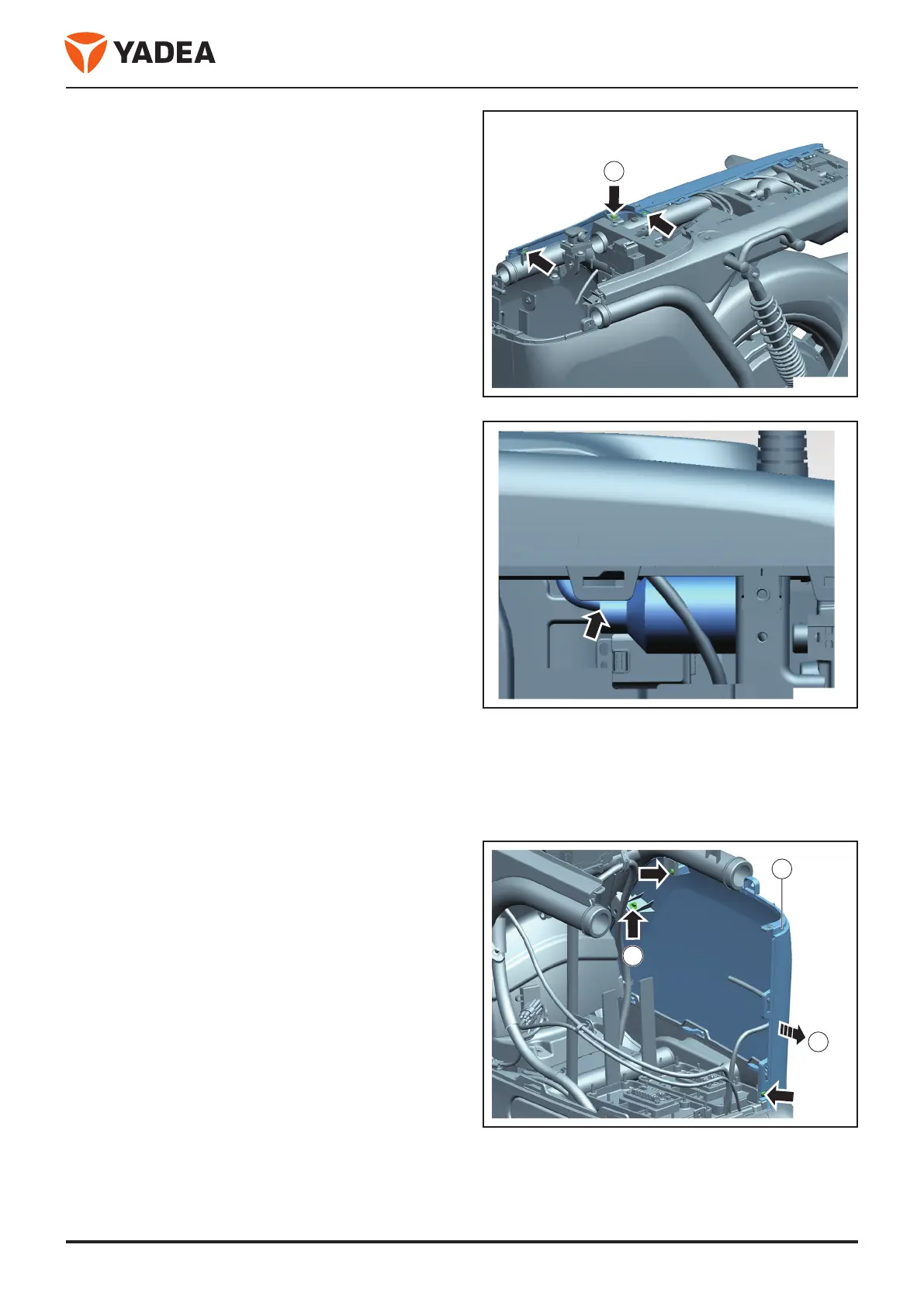 YADEA