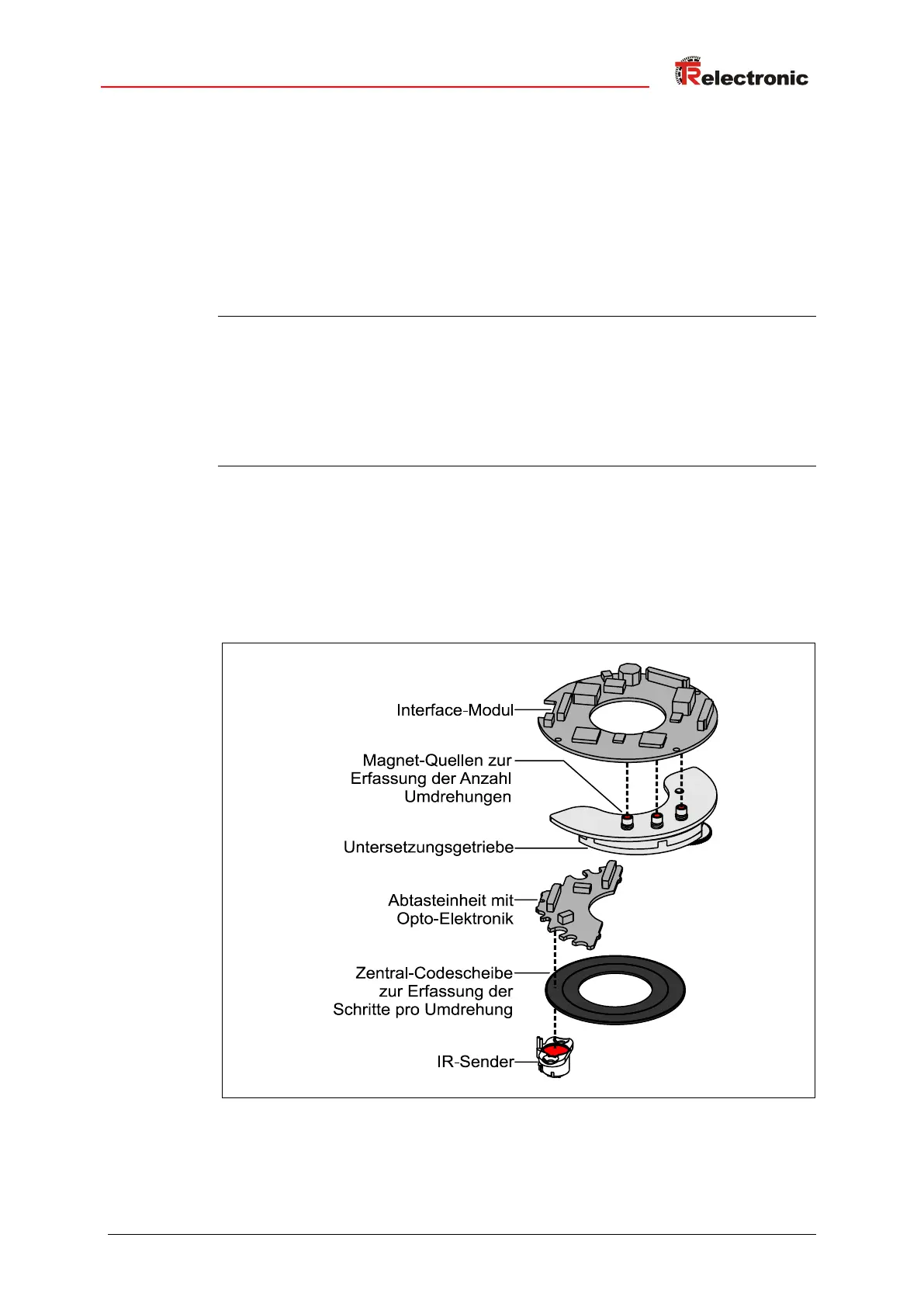 TRelectronic

Interface-Modul

Magnet-Quellen zur Erfassung der Anzahl Umdrehungen

Untersetzungsgetriebe

Abtasteinheit mit Opto-Elektronik

Zentral-Codescheibe zur Erfassung der Schritte pro Umdrehung

IR-Sender