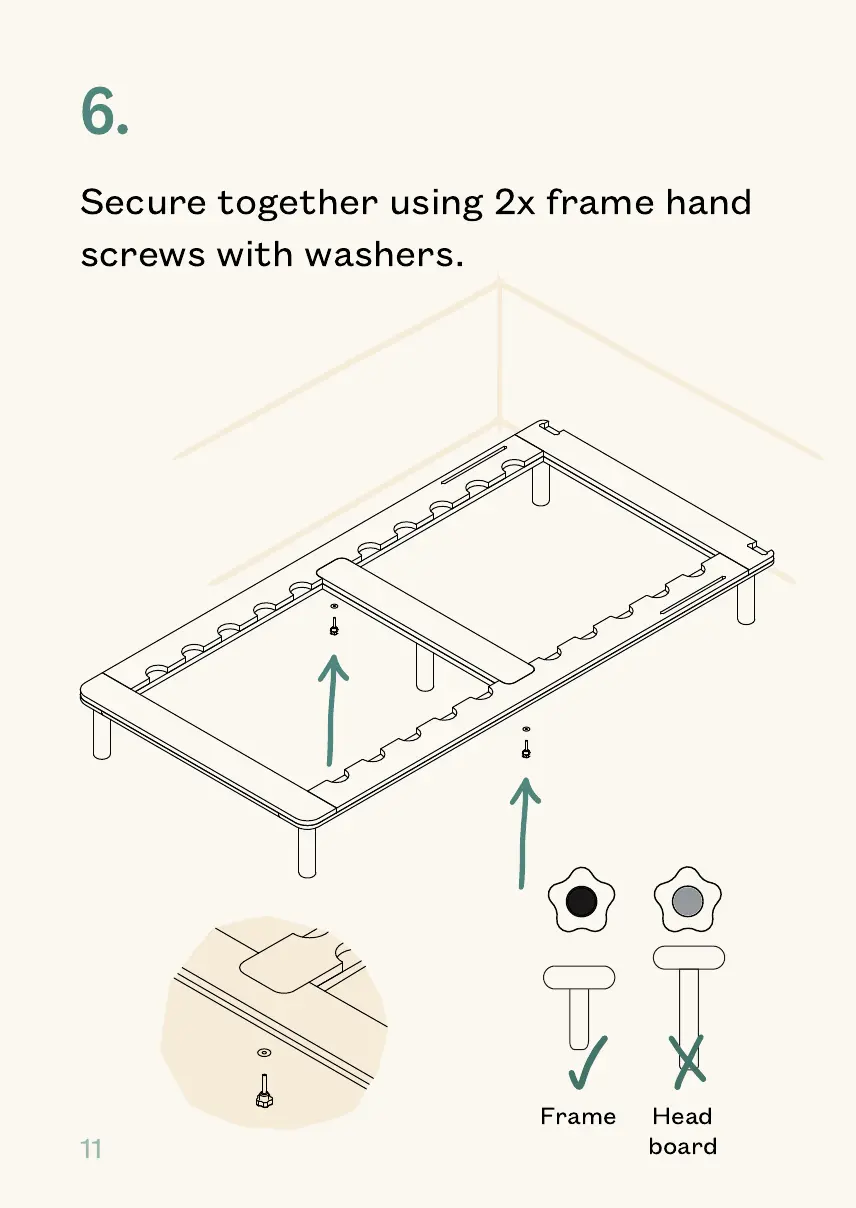 6.

Secure together using 2x frame hand screws with washers.

Frame

Head board

11