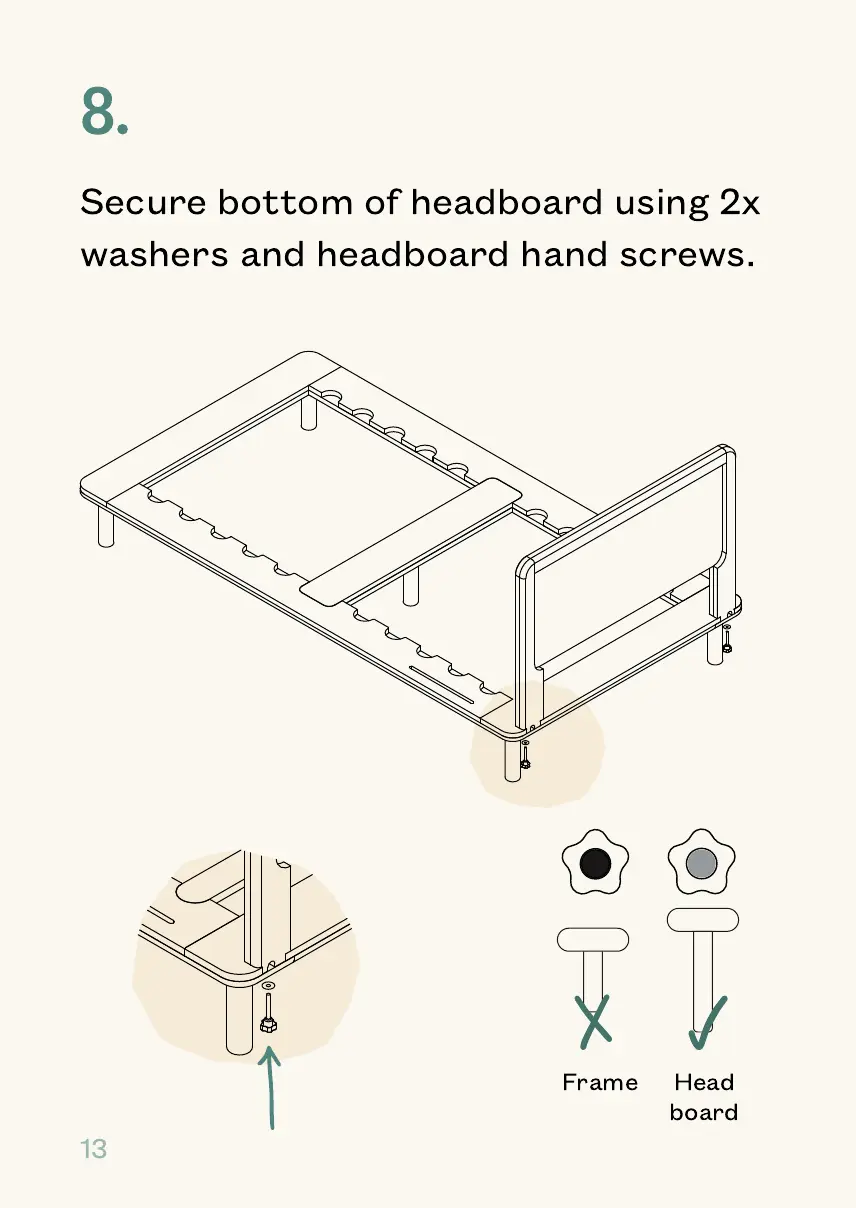 8.

Secure bottom of headboard using 2x washers and headboard hand screws.

Frame

Head board

13