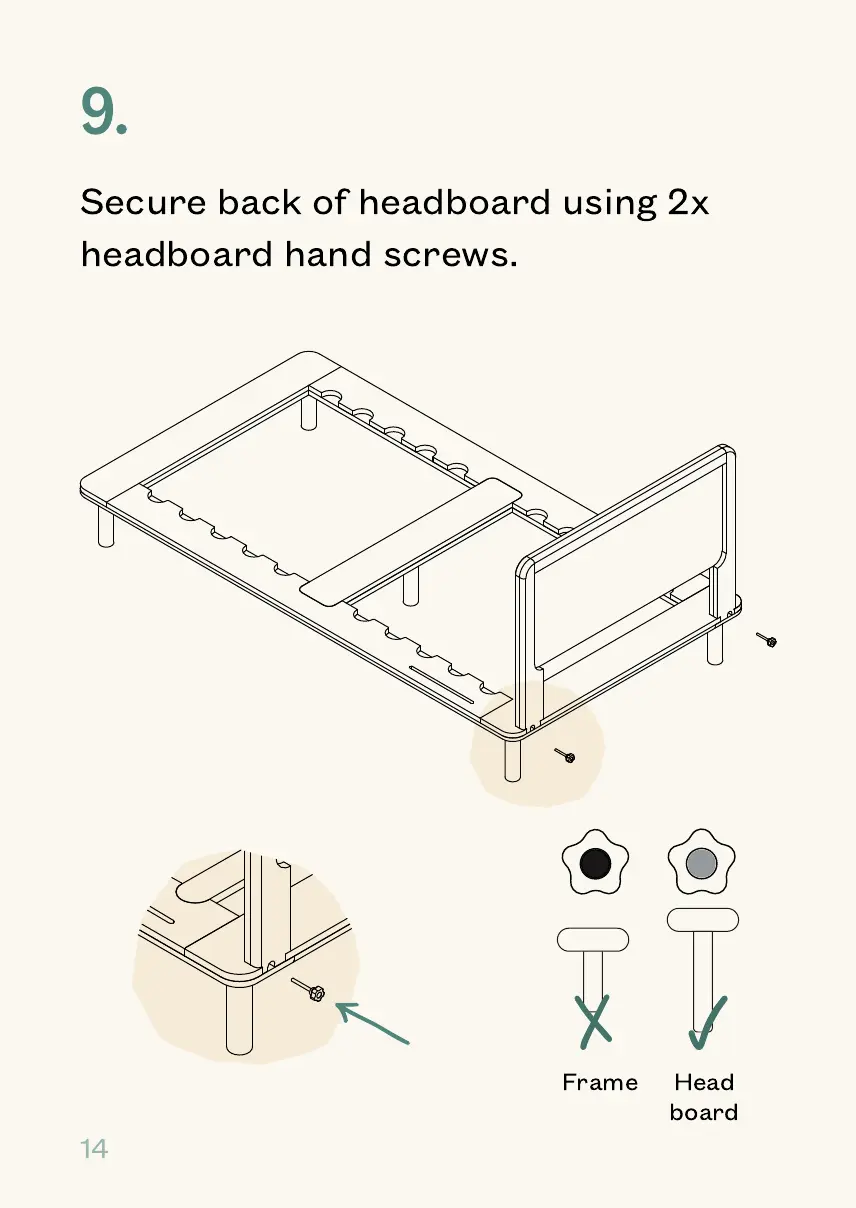 9.

Secure back of headboard using 2x headboard hand screws.

Frame

Head board

14