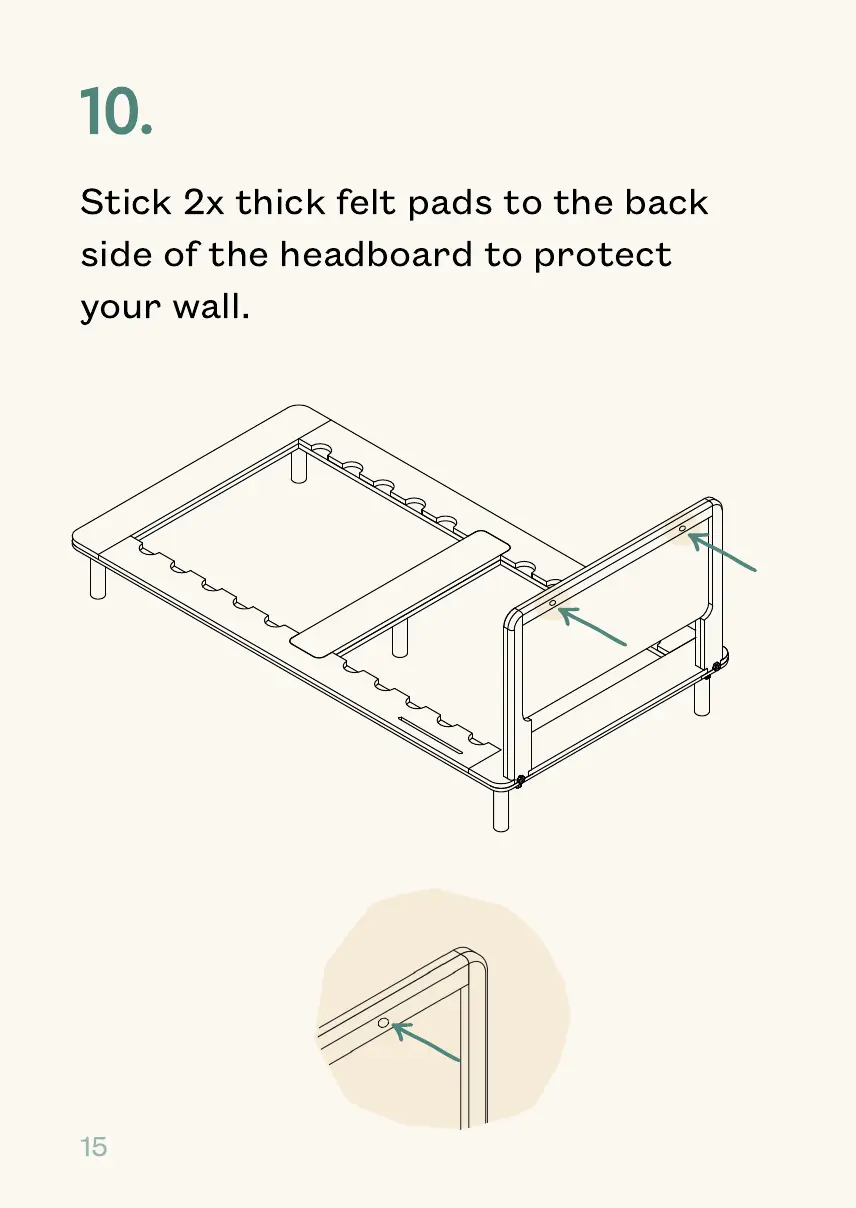 10.

Stick 2x thick felt pads to the back side of the headboard to protect your wall.

15